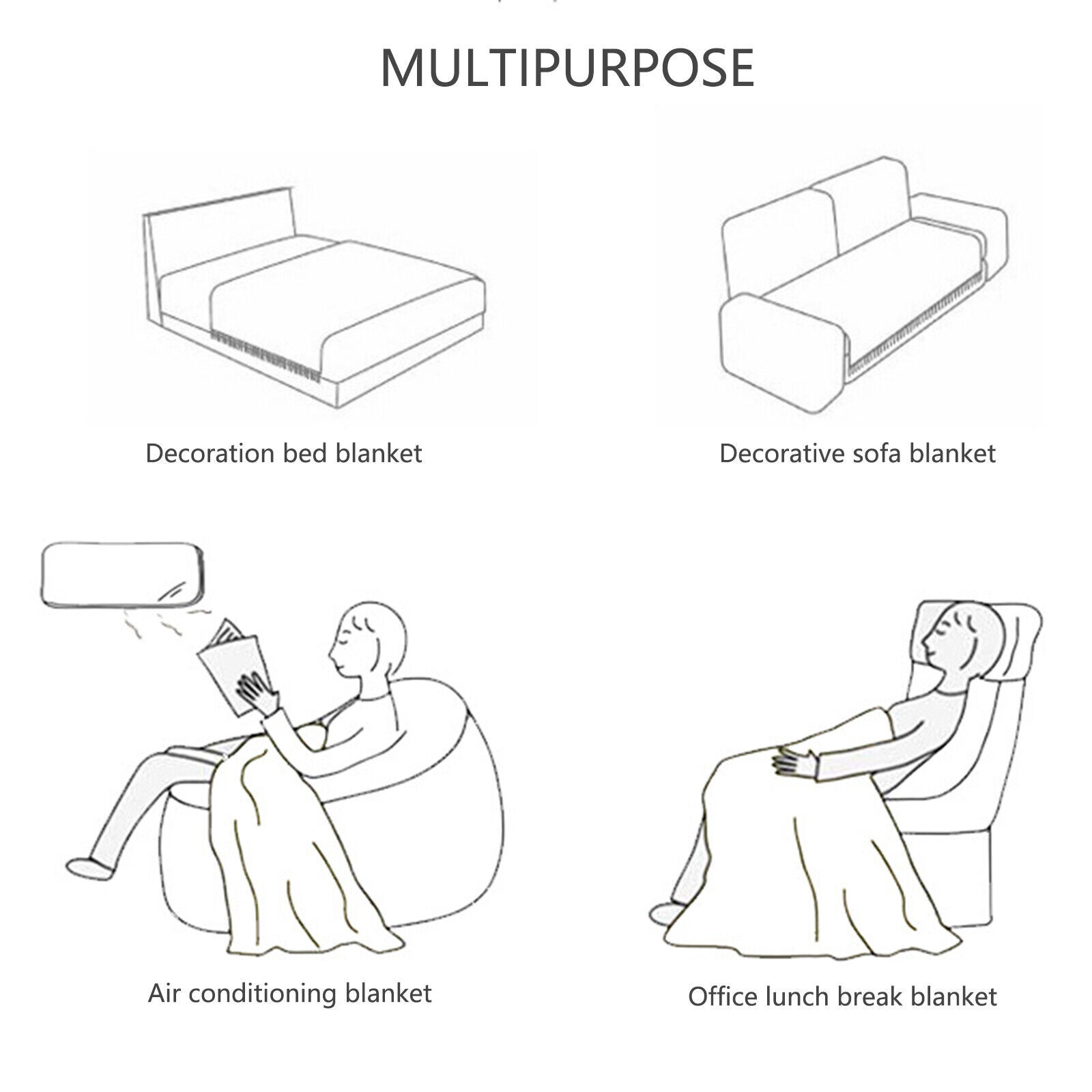 MULTIPURPOSE

Decoration bed blanket

Decorative sofa blanket

Air conditioning blanket

Office lunch break blanket