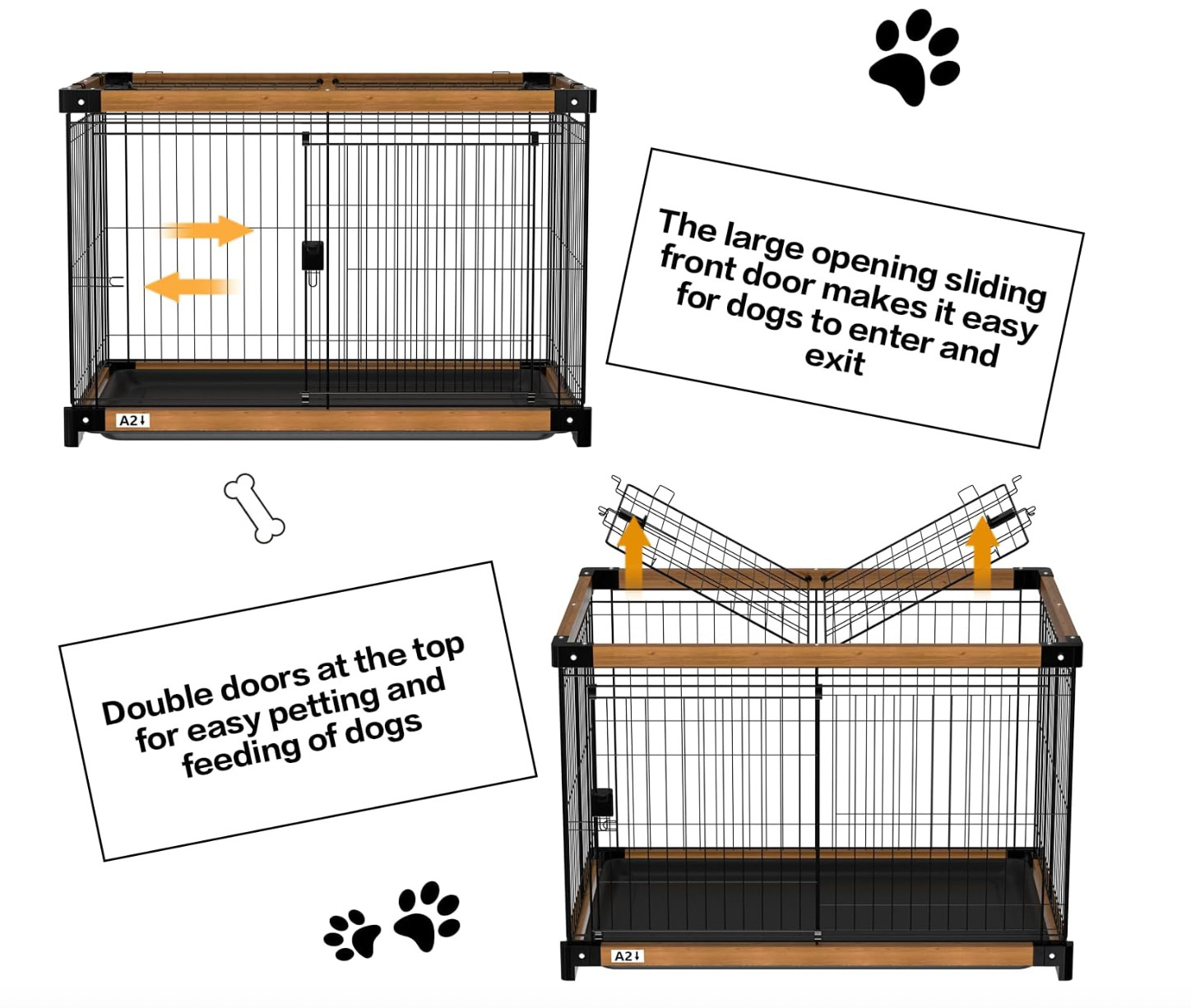 A2↓

The large opening sliding front door makes it easy for dogs to enter and exit

Double doors at the top for easy petting and feeding of dogs

A2↓