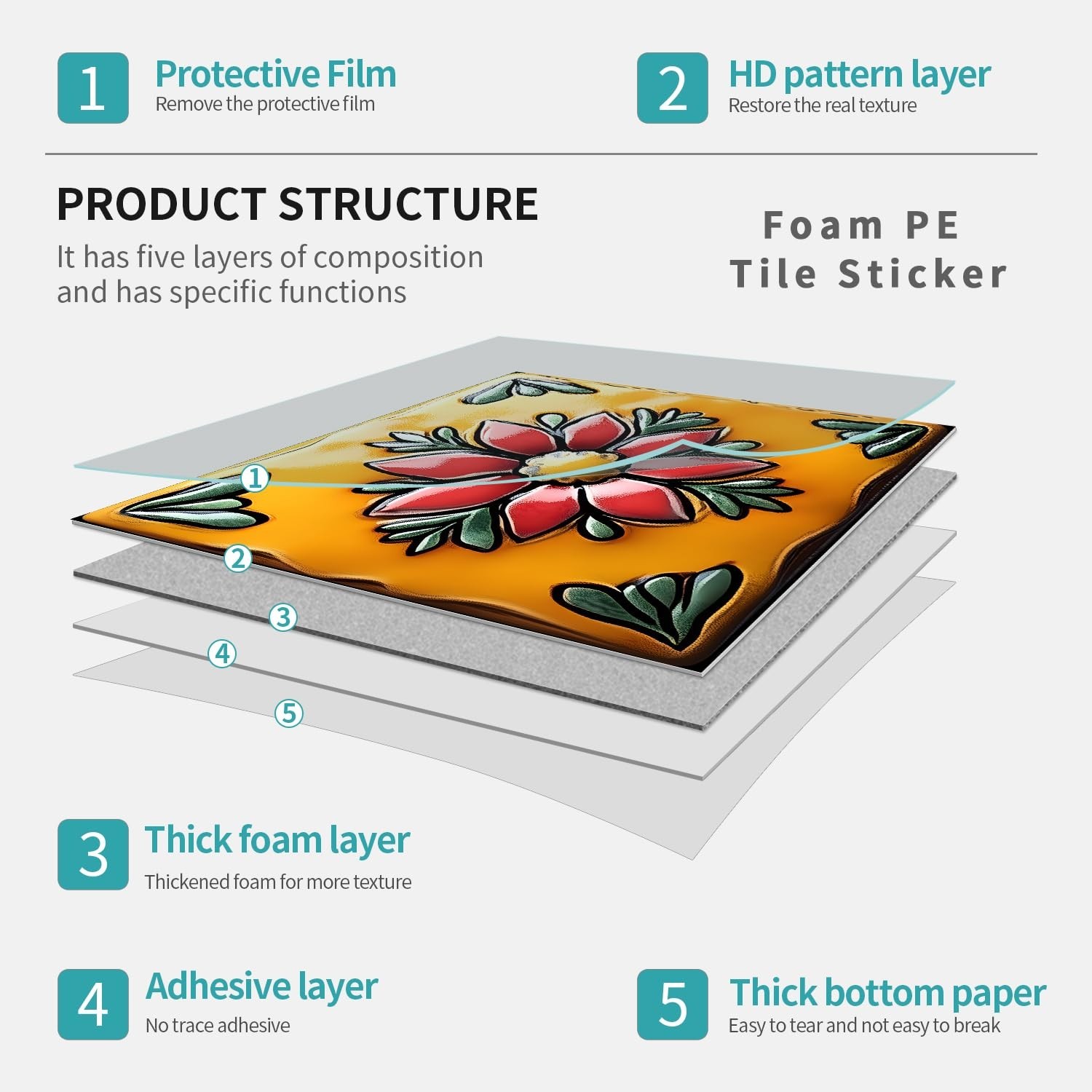 1 Protective Film
Remove the protective film

2 HD pattern layer
Restore the real texture

PRODUCT STRUCTURE
It has five layers of composition and has specific functions

Foam PE
Tile Sticker

1
2
3
4
5

3 Thick foam layer
Thickened foam for more texture

4 Adhesive layer
No trace adhesive

5 Thick bottom paper
Easy to tear and not easy to break