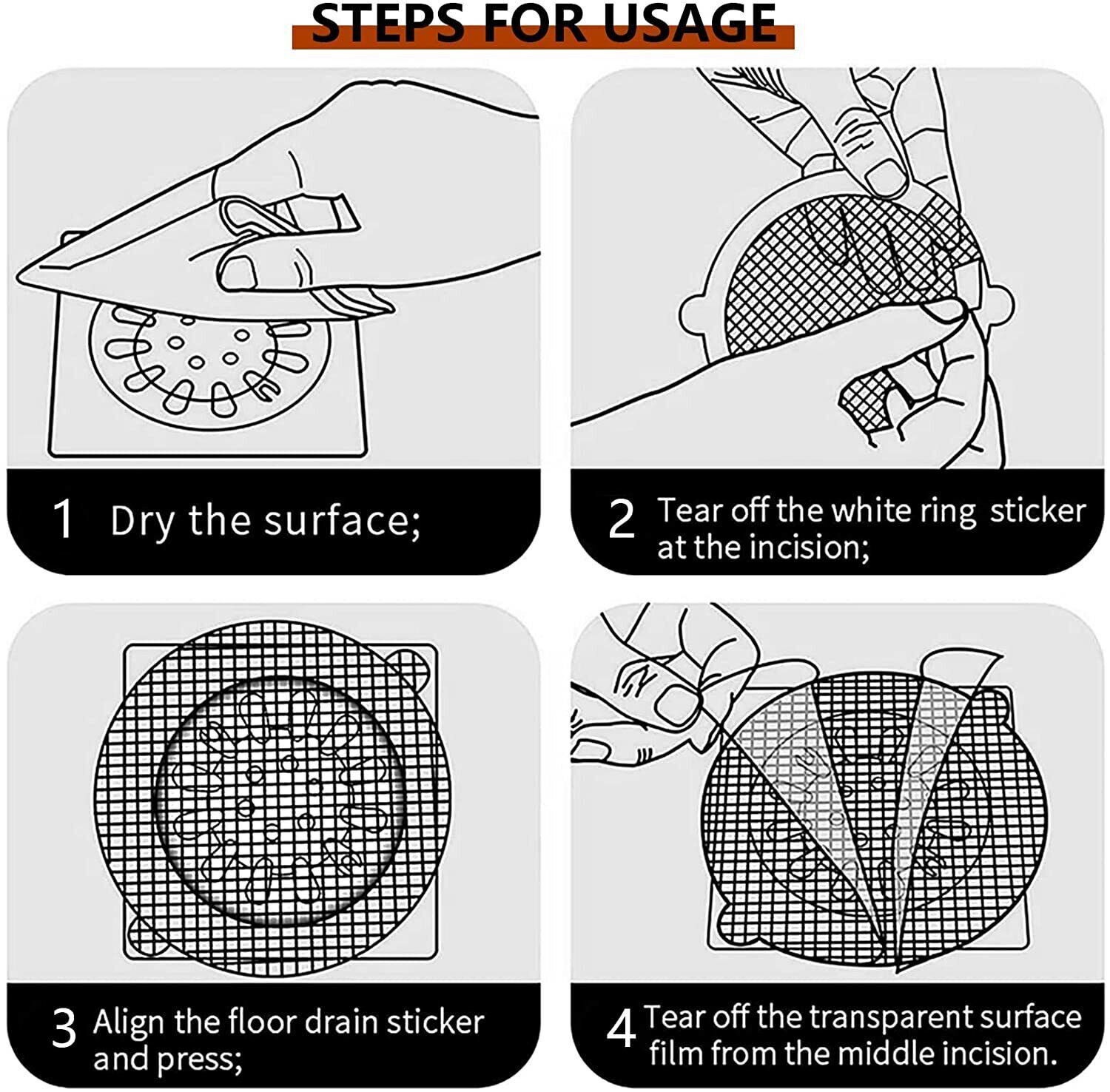 STEPS FOR USAGE

1 Dry the surface;

2 Tear off the white ring sticker at the incision;

3 Align the floor drain sticker and press;

4 Tear off the transparent surface film from the middle incision.