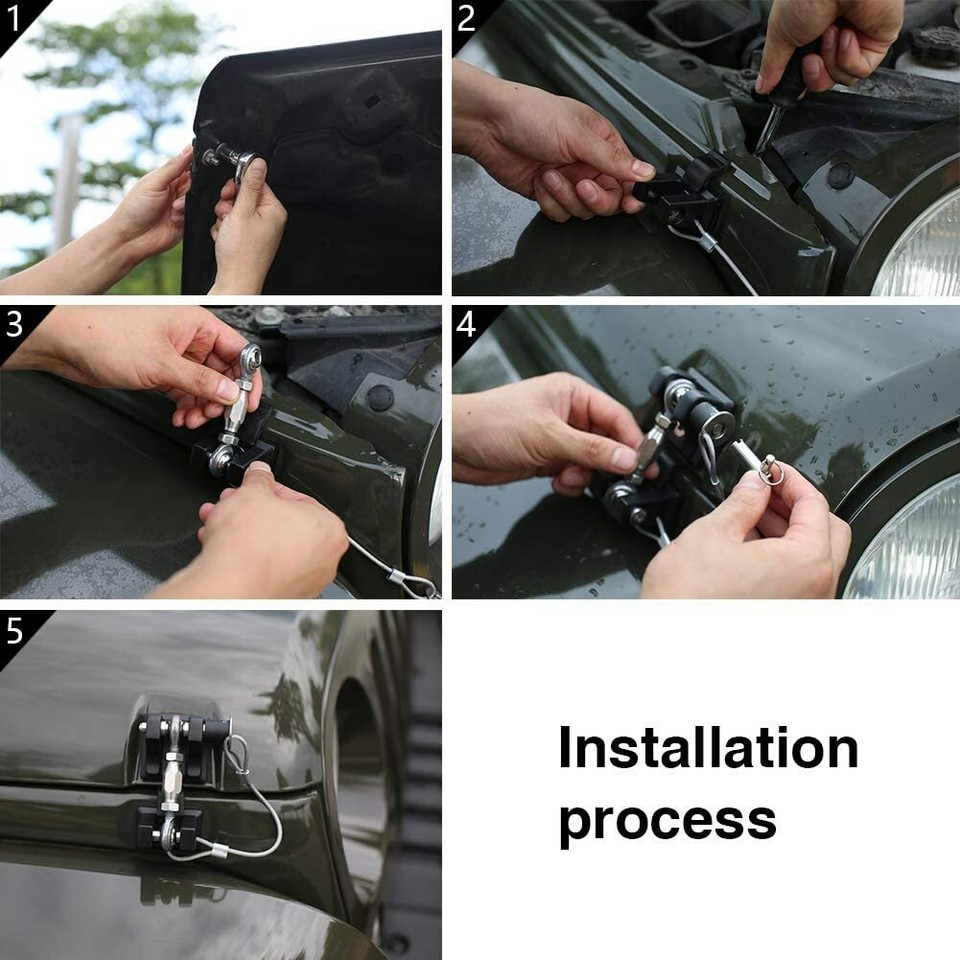 1

2

3

4

5

Installation process