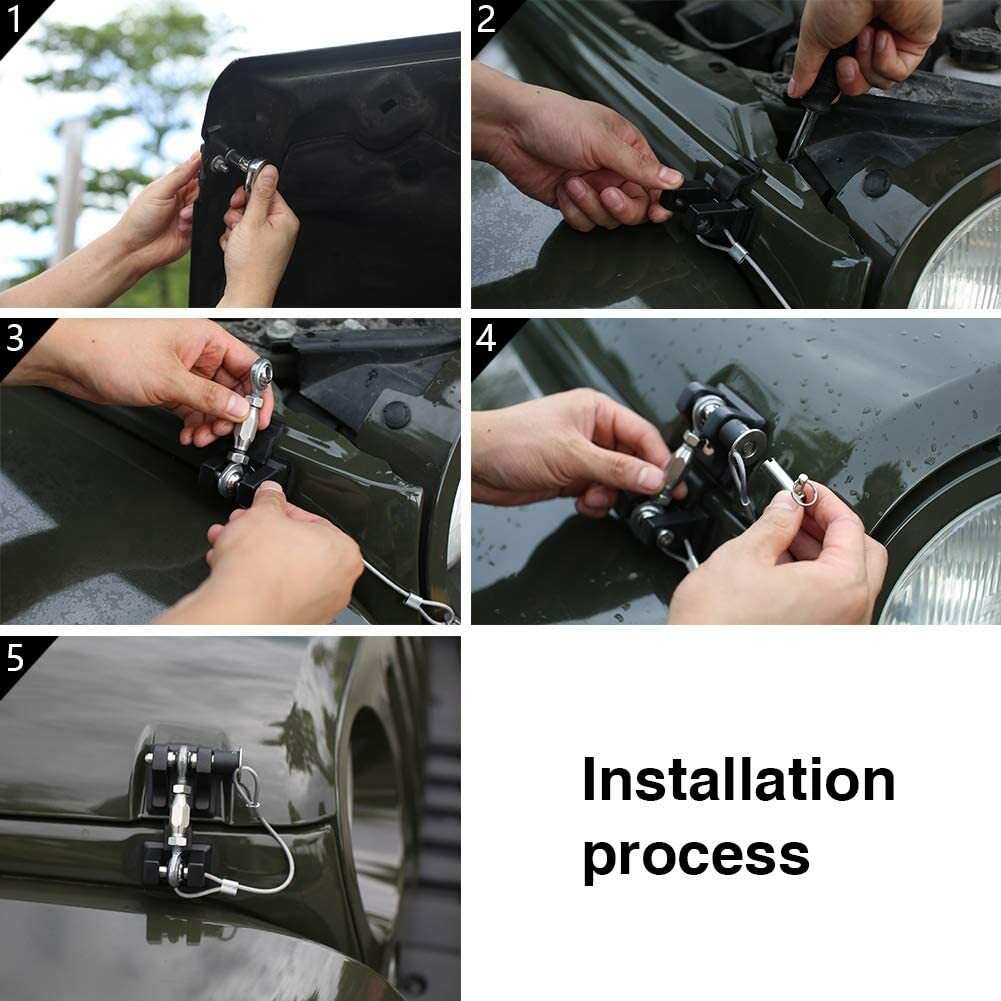 1

2

3

4

5

Installation process