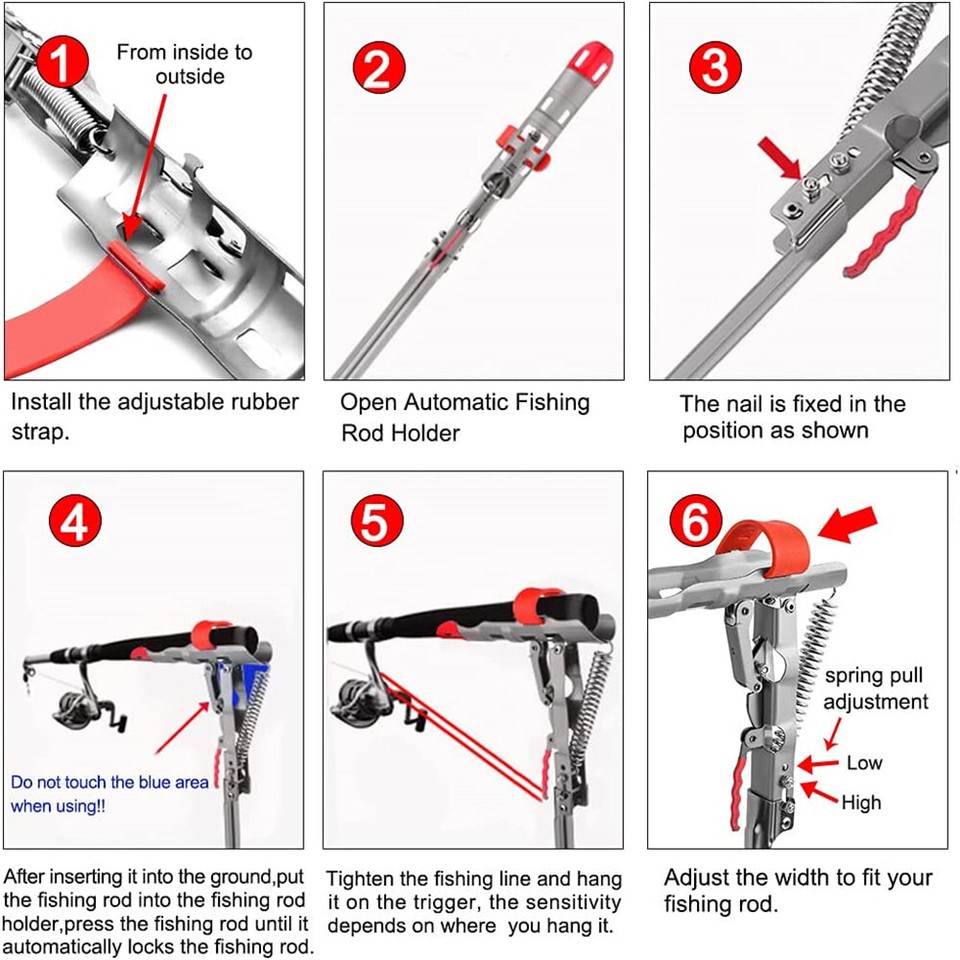 1
From inside to outside

Install the adjustable rubber strap.

2

Open Automatic Fishing Rod Holder

3

The nail is fixed in the position as shown

4

Do not touch the blue area when using!!

After inserting it into the ground,put the fishing rod into the fishing rod holder,press the fishing rod until it automatically locks the fishing rod.

5

Tighten the fishing line and hang it on the trigger, the sensitivity depends on where you hang it.

6

spring pull adjustment

Low

High

Adjust the width to fit your fishing rod.