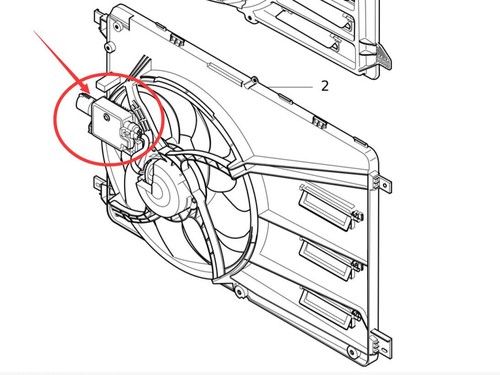 2