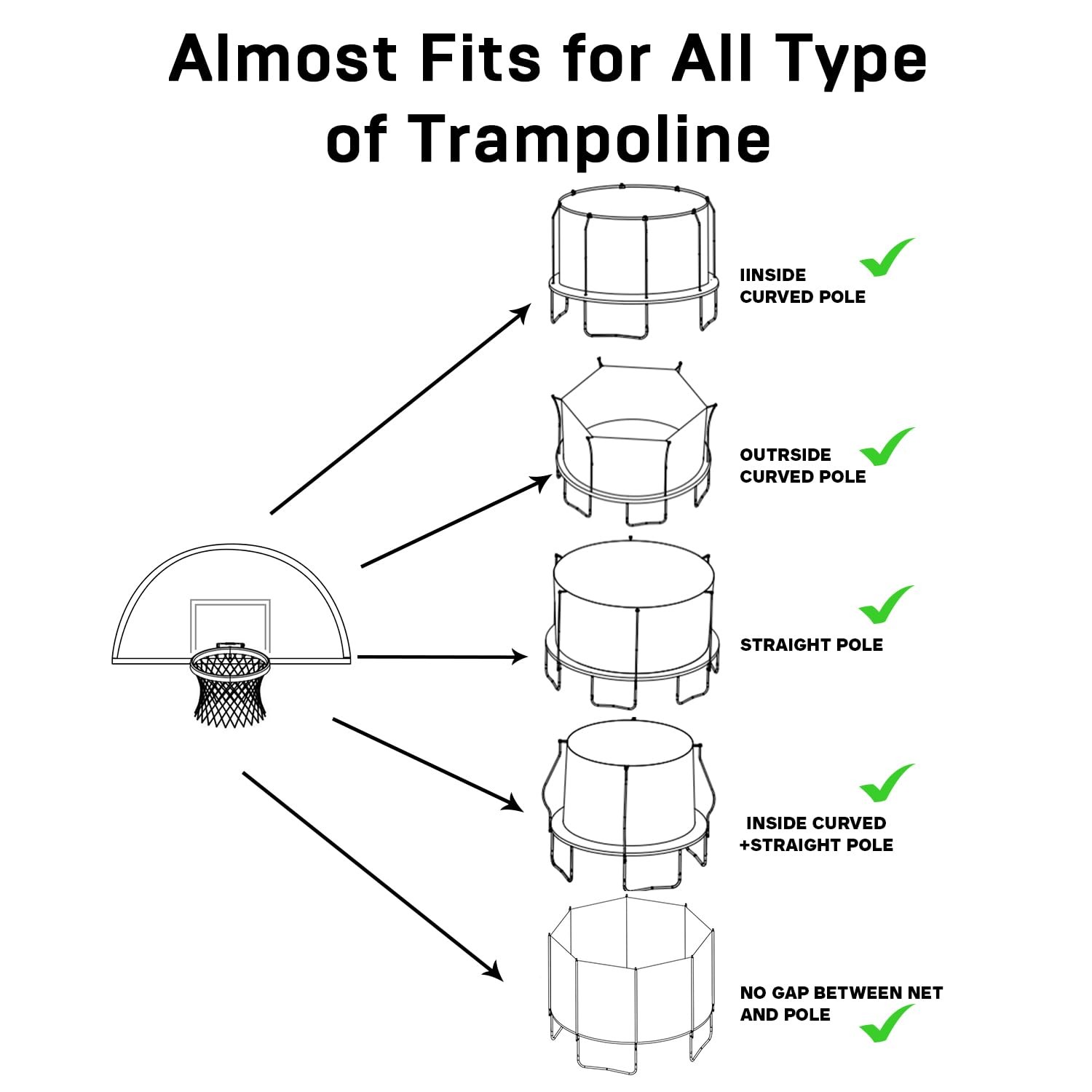 Almost Fits for All Type of Trampoline

IINSIDE CURVED POLE

OUTRSIDE CURVED POLE

STRAIGHT POLE

INSIDE CURVED +STRAIGHT POLE

NO GAP BETWEEN NET AND POLE