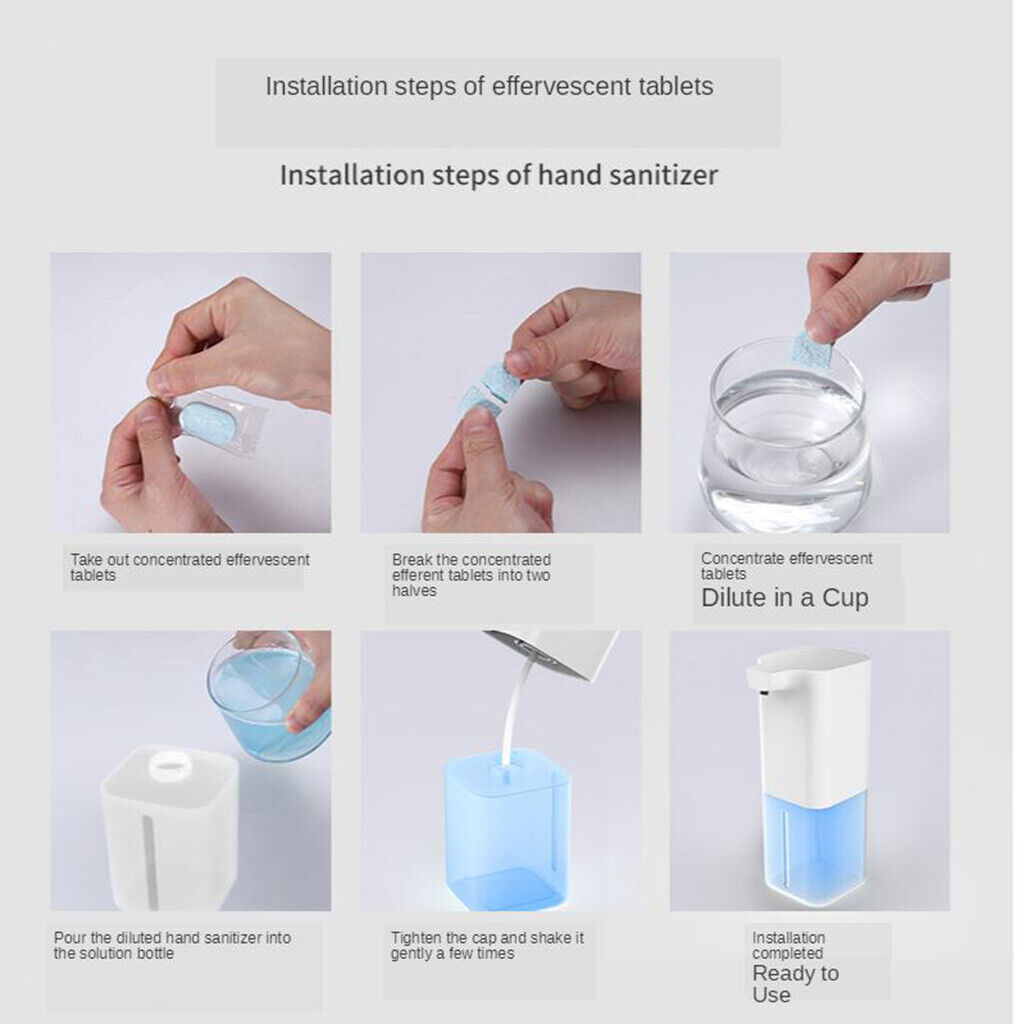 Installation steps of effervescent tablets

Installation steps of hand sanitizer

Take out concentrated effervescent tablets

Break the concentrated efferent tablets into two halves

Concentrate effervescent tablets
Dilute in a Cup

Pour the diluted hand sanitizer into the solution bottle

Tighten the cap and shake it gently a few times

Installation completed
Ready to Use