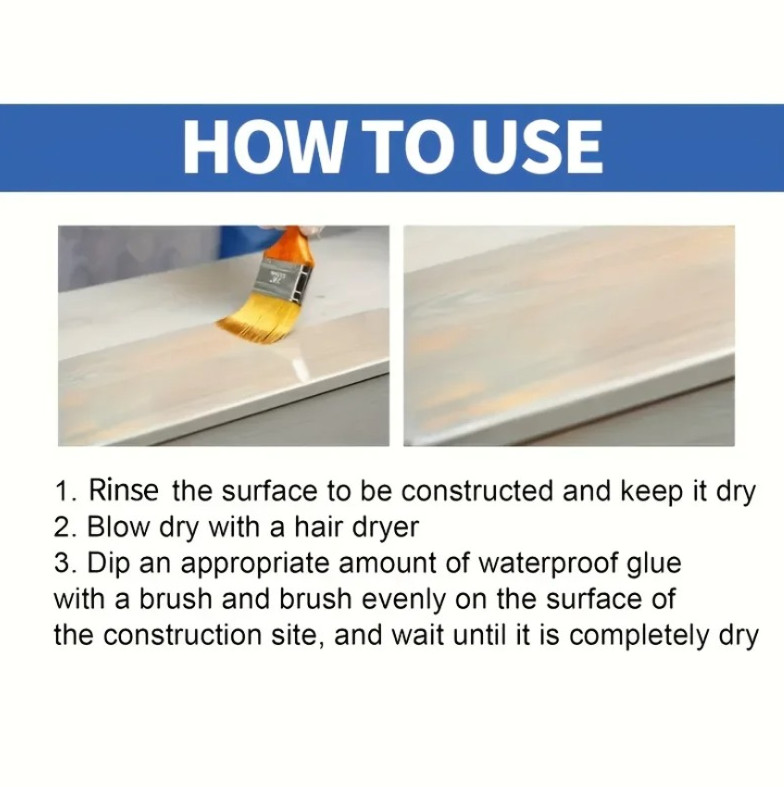 HOW TO USE

1. Rinse the surface to be constructed and keep it dry
2. Blow dry with a hair dryer
3. Dip an appropriate amount of waterproof glue with a brush and brush evenly on the surface of the construction site, and wait until it is completely dry