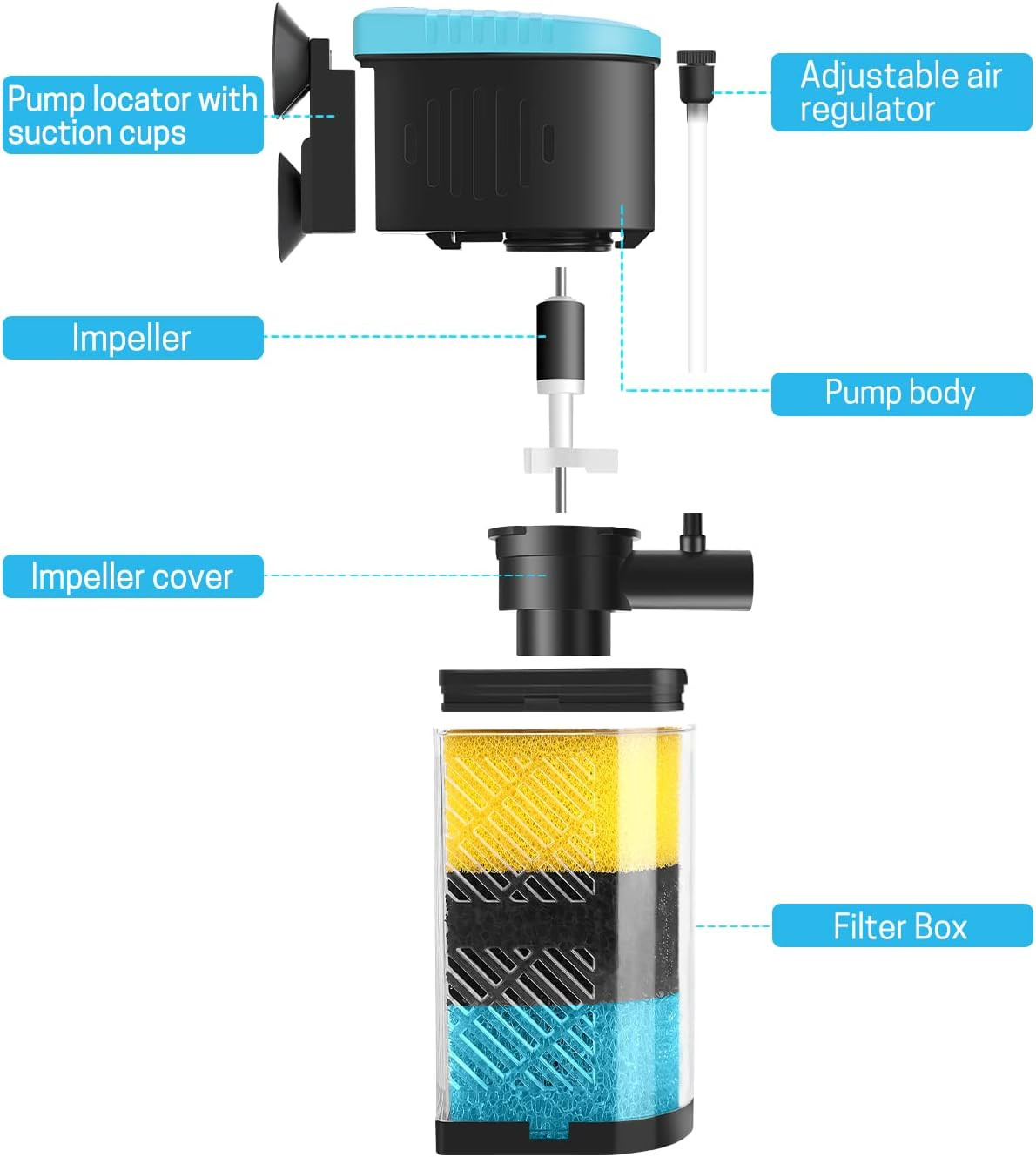 Pump locator with suction cups

Adjustable air regulator

Impeller

Pump body

Impeller cover

Filter Box