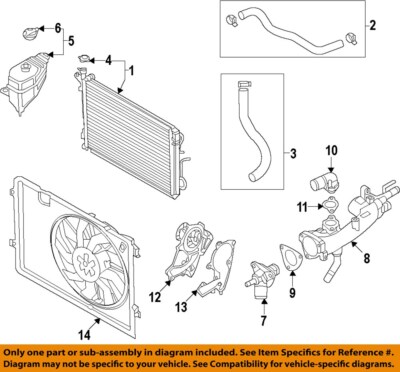 6
5
4
1
2
3
10
11
8
9
7
12
13
14

Only one part or sub-assembly in diagram included. See Item Specifics for Reference #. Diagram may not be specific to your vehicle. See Compatibility for vehicle-specific diagrams.