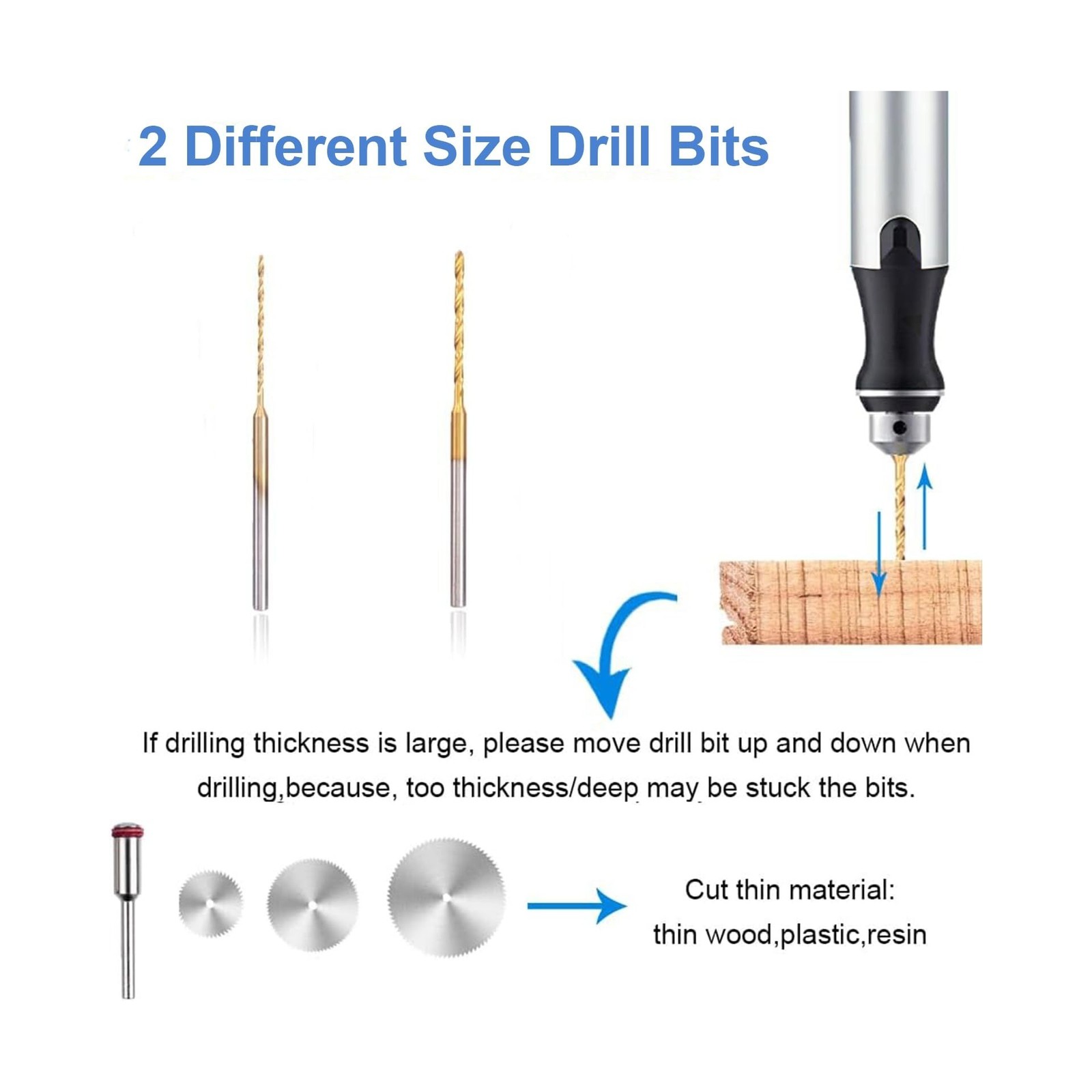 2 Different Size Drill Bits

If drilling thickness is large, please move drill bit up and down when drilling,because, too thickness/deep may be stuck the bits.

Cut thin material:
thin wood,plastic,resin