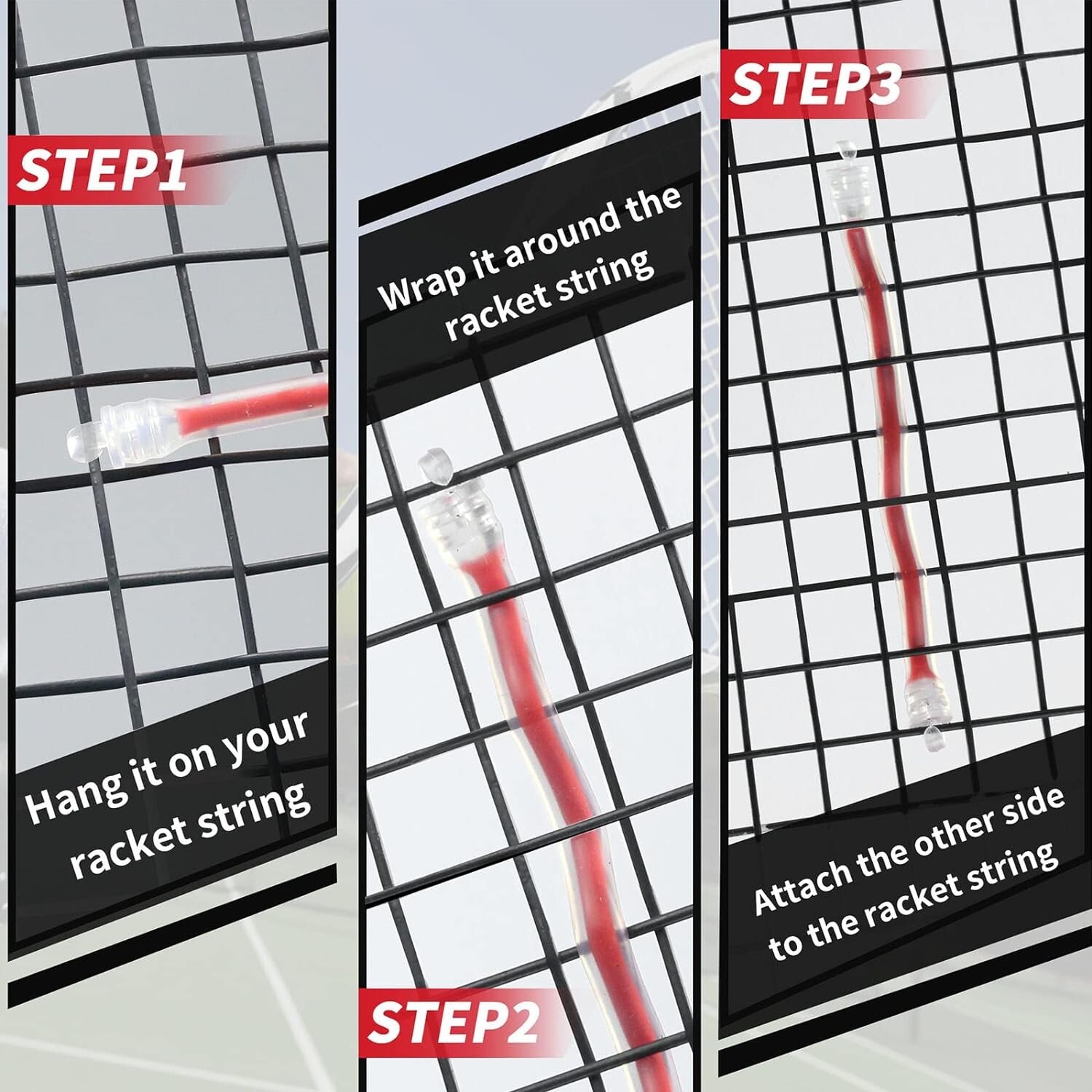 STEP1

Hang it on your racket string

Wrap it around the racket string

STEP2

STEP3

Attach the other side to the racket string