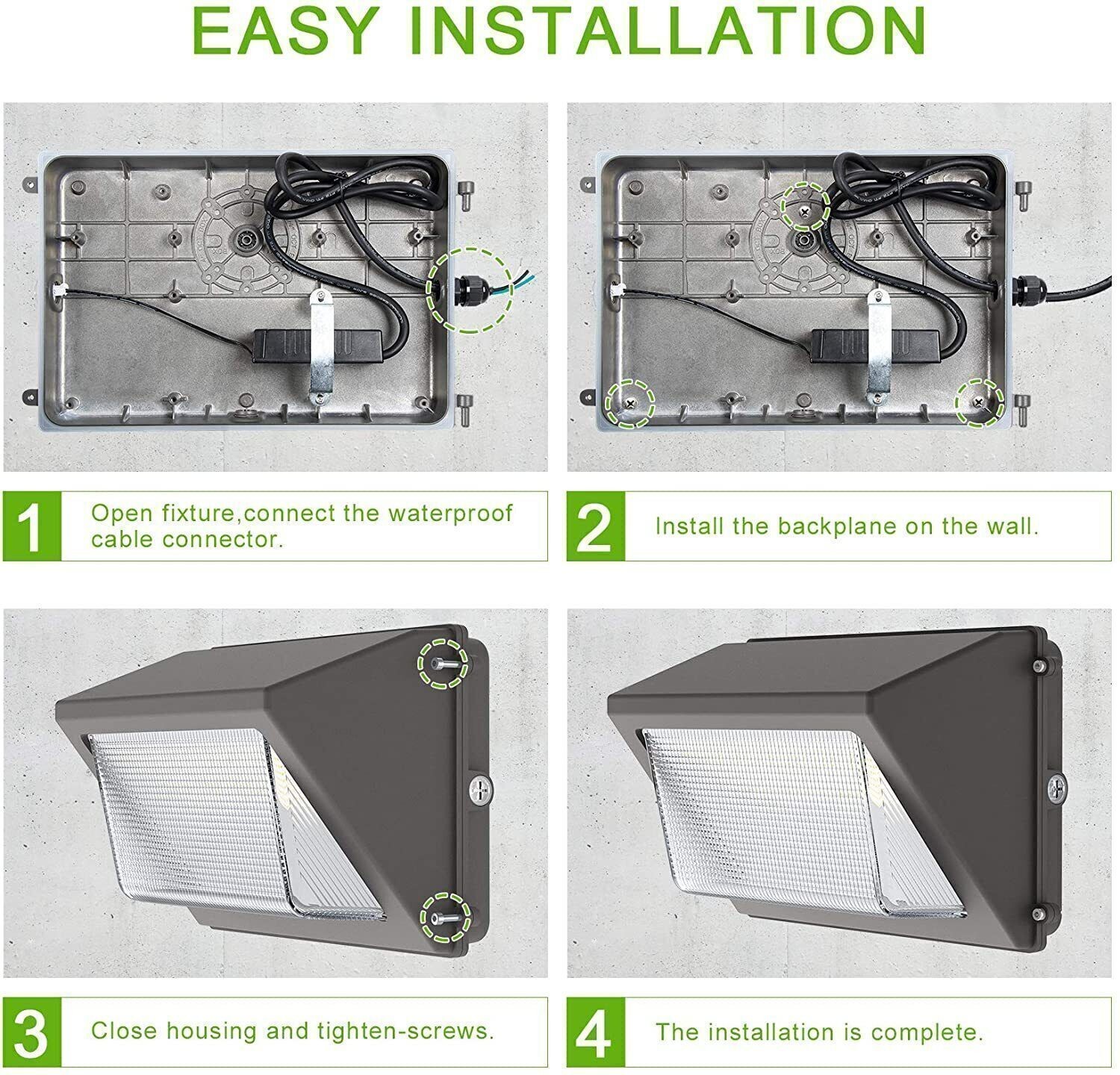 EASY INSTALLATION

1 Open fixture,connect the waterproof cable connector.

2 Install the backplane on the wall.

3 Close housing and tighten-screws.

4 The installation is complete.