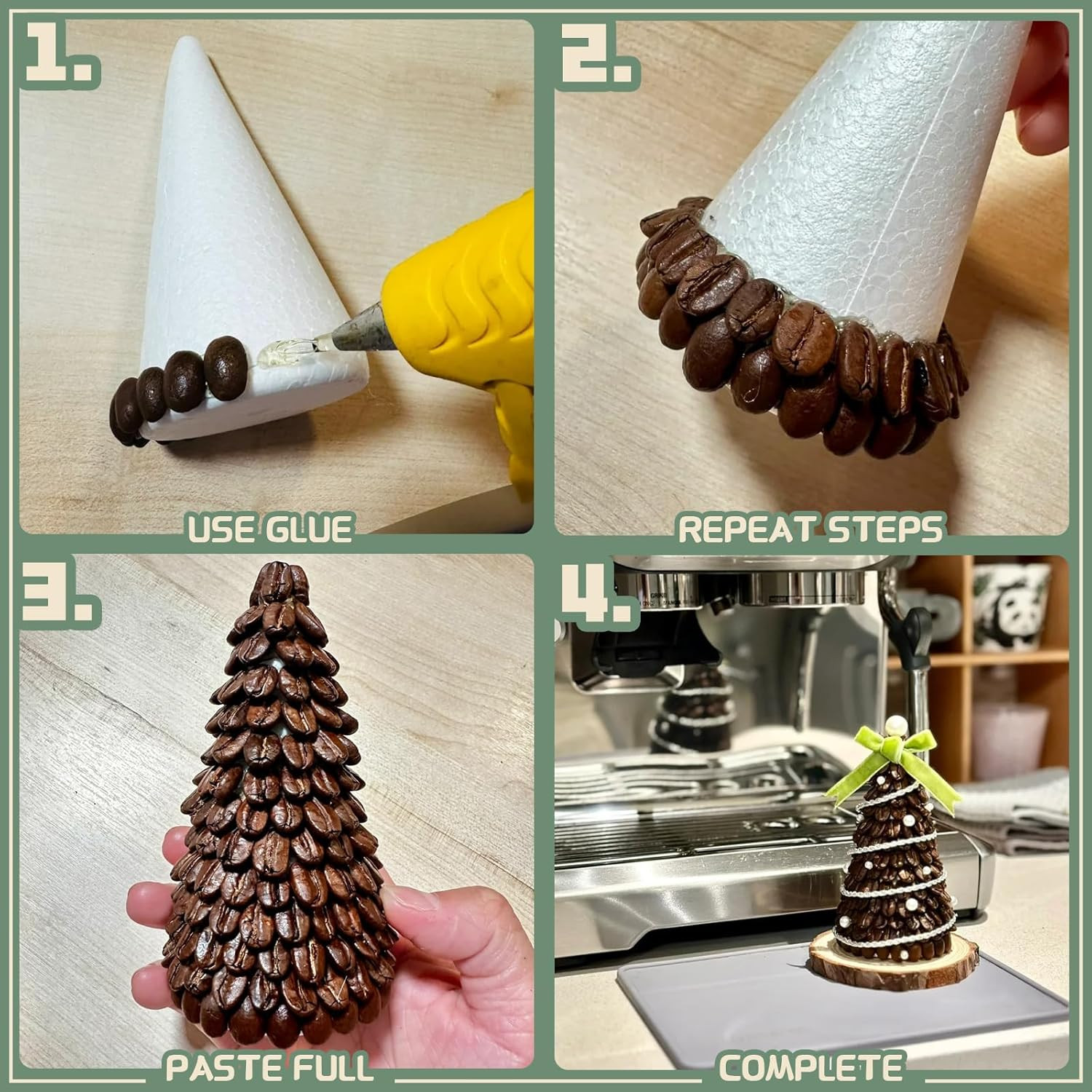 1.

USE GLUE

2.

REPEAT STEPS

3.

PASTE FULL

4.

COMPLETE