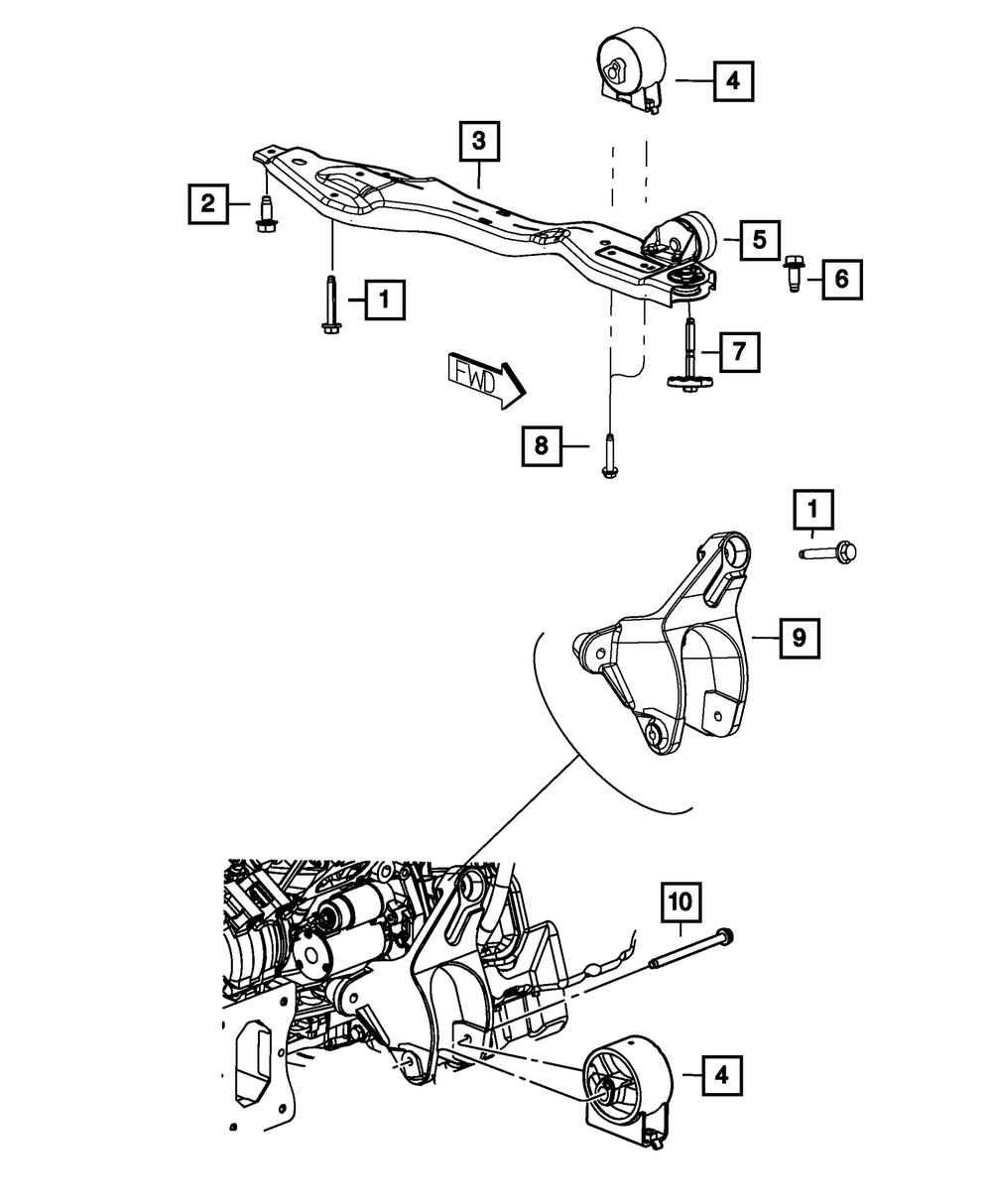 4

3

2

5

6

1

7

FWD

8

1

9

10

4