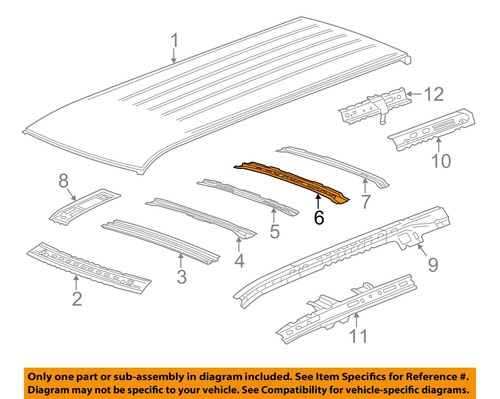 1

12

10

8

7

6

5

4

3

2

9

11

Only one part or sub-assembly in diagram included. See Item Specifics for Reference #. Diagram may not be specific to your vehicle. See Compatibility for vehicle-specific diagrams.