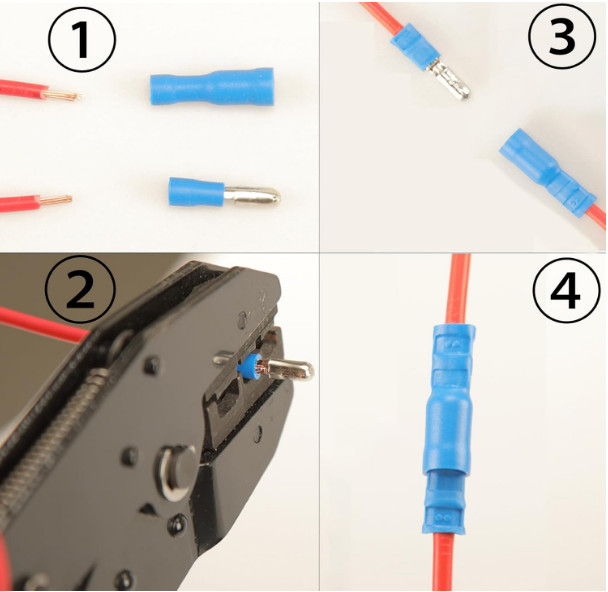 1

3

2

4