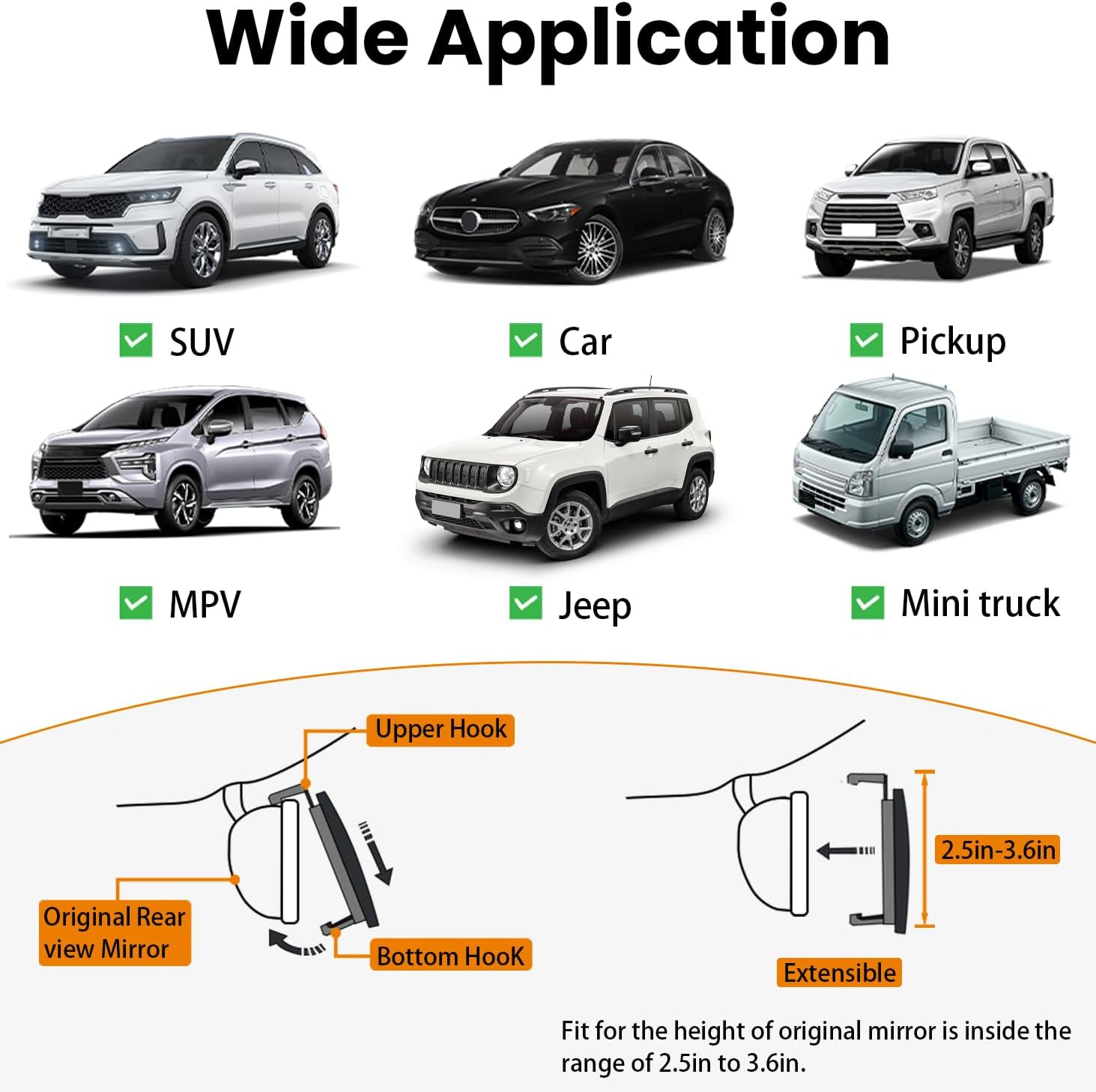 Wide Application

SUV

Car

Pickup

MPV

Jeep

Mini truck

Upper Hook

Original Rear view Mirror

Bottom HooK

2.5in-3.6in

Extensible

Fit for the height of original mirror is inside the range of 2.5in to 3.6in.