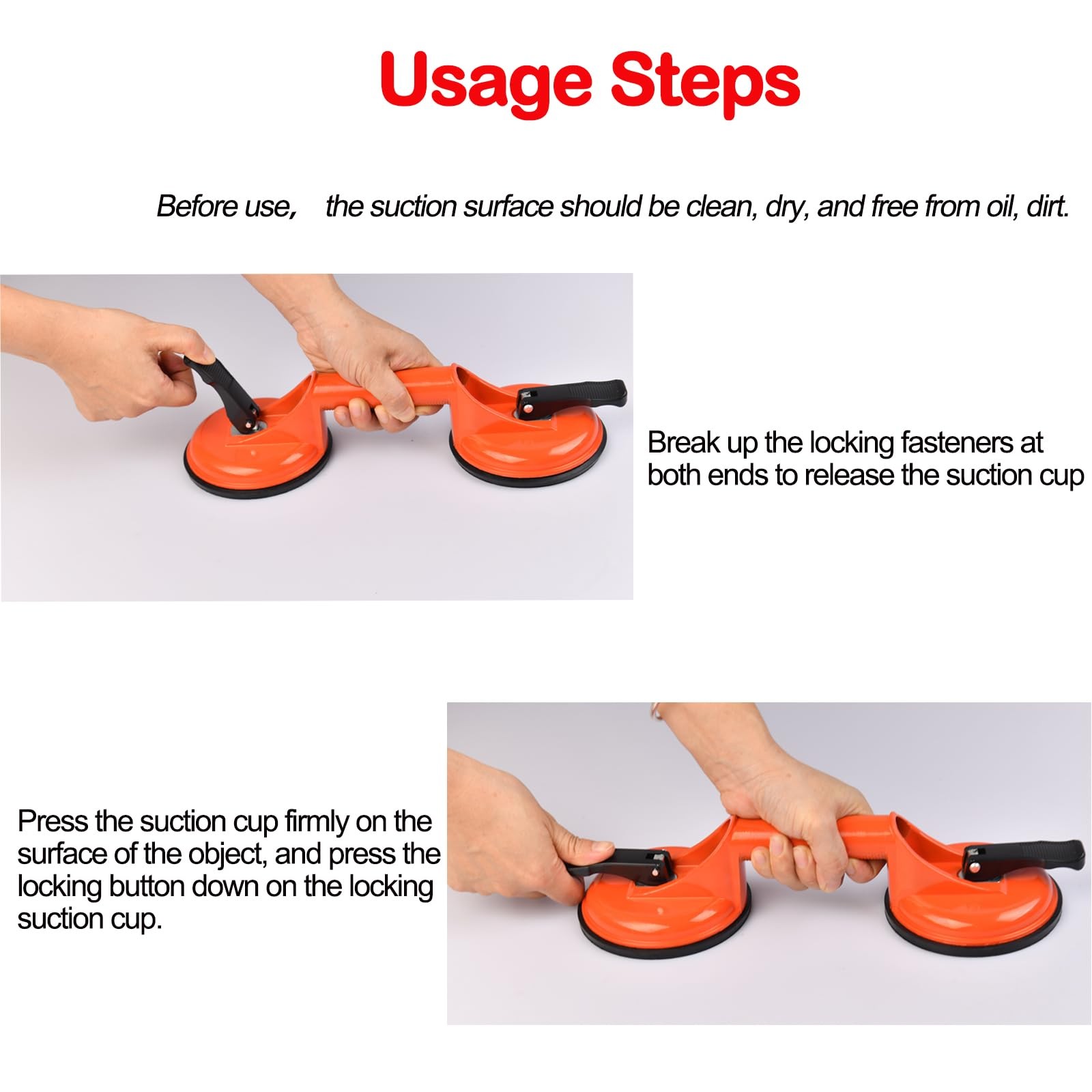 Usage Steps

Before use，  the suction surface should be clean, dry, and free from oil, dirt.

Break up the locking fasteners at both ends to release the suction cup

Press the suction cup firmly on the surface of the object, and press the locking button down on the locking suction cup.