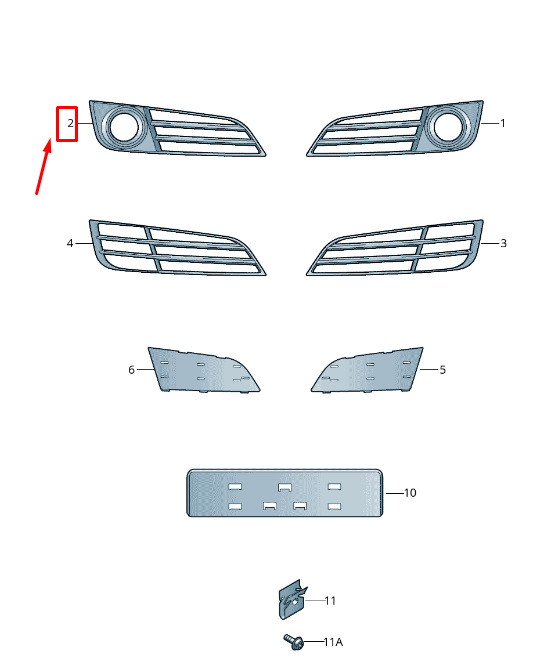 2
1
4
3
6
5
10
11
11A