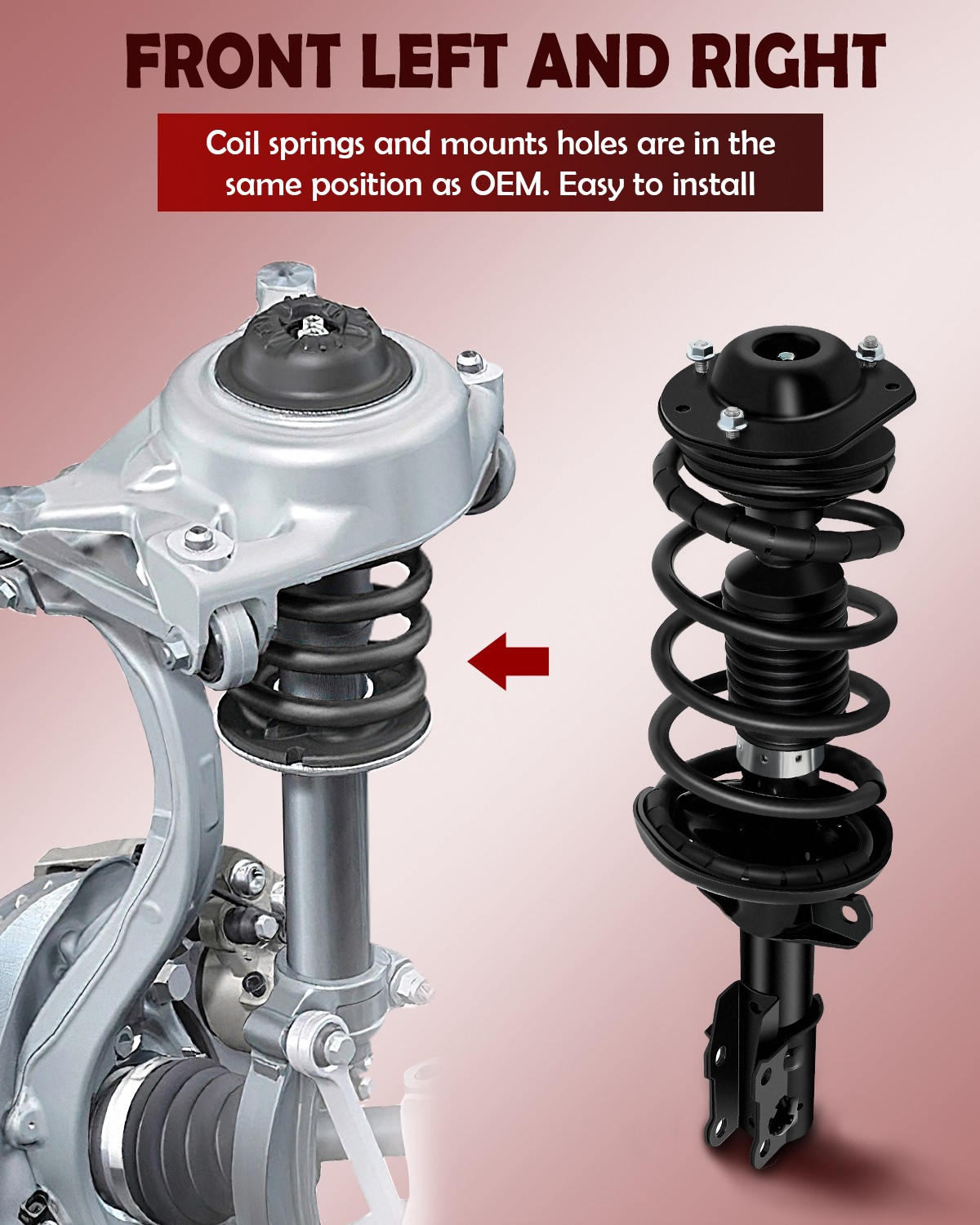 FRONT LEFT AND RIGHT

Coil springs and mounts holes are in the same position as OEM. Easy to install