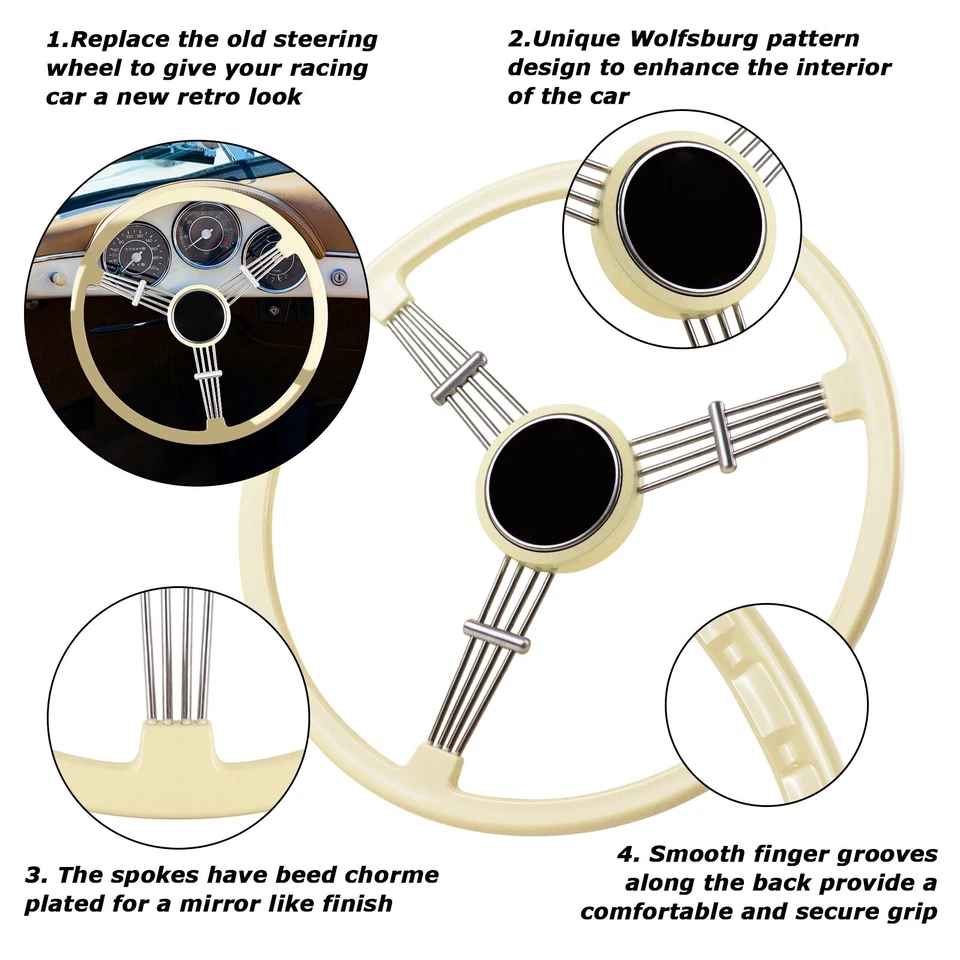 1.Replace the old steering wheel to give your racing car a new retro look

2.Unique Wolfsburg pattern design to enhance the interior of the car

3. The spokes have beed chorme plated for a mirror like finish

4. Smooth finger grooves along the back provide a comfortable and secure grip