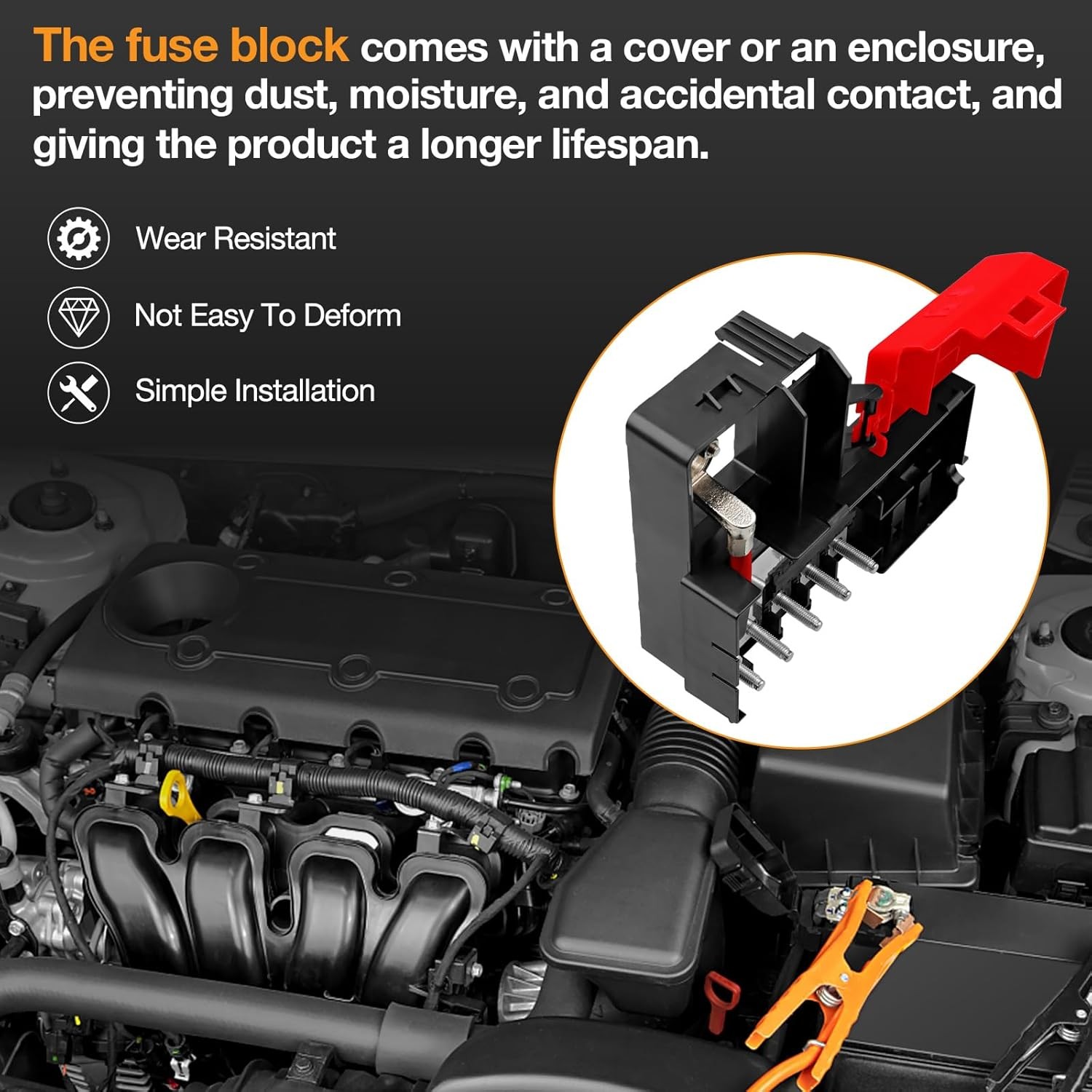 The fuse block comes with a cover or an enclosure, preventing dust, moisture, and accidental contact, and giving the product a longer lifespan.

Wear Resistant

Not Easy To Deform

Simple Installation