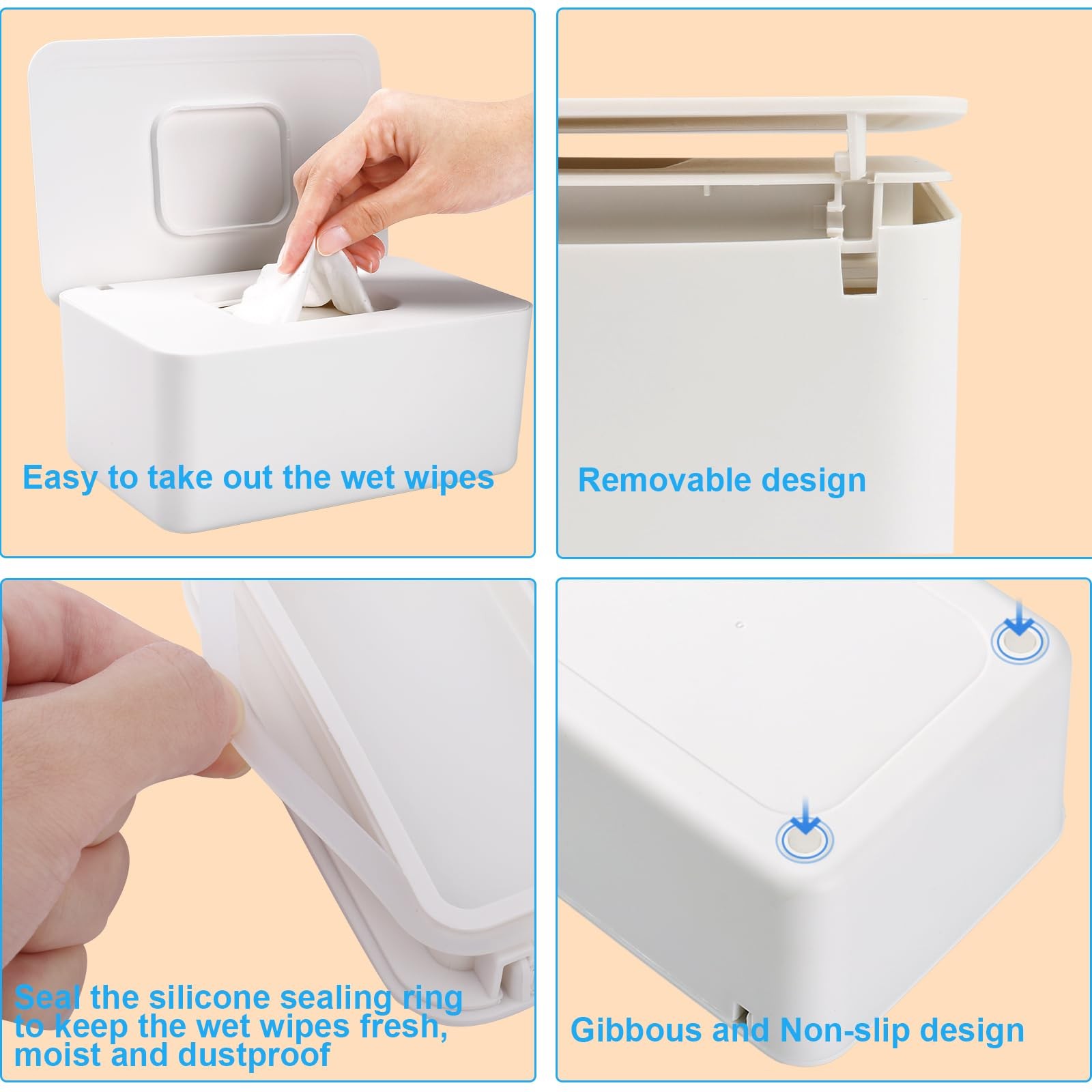 Easy to take out the wet wipes

Removable design

Seal the silicone sealing ring to keep the wet wipes fresh, moist and dustproof

Gibbous and Non-slip design