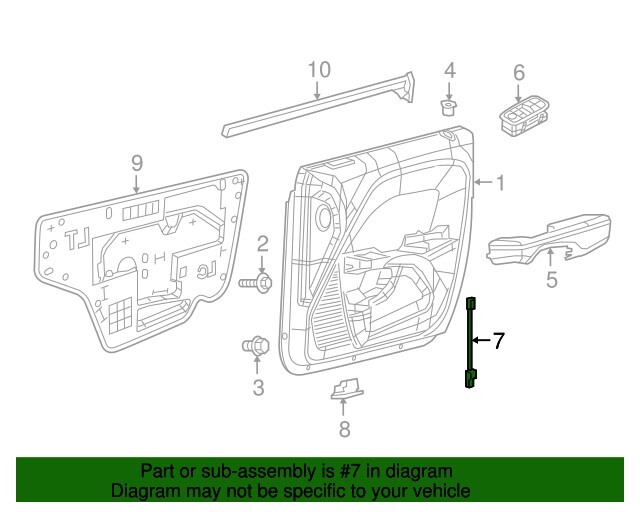 10
4
6
9
1
LT
LG
2
5
7
3
8

Part or sub-assembly is #7 in diagram
Diagram may not be specific to your vehicle