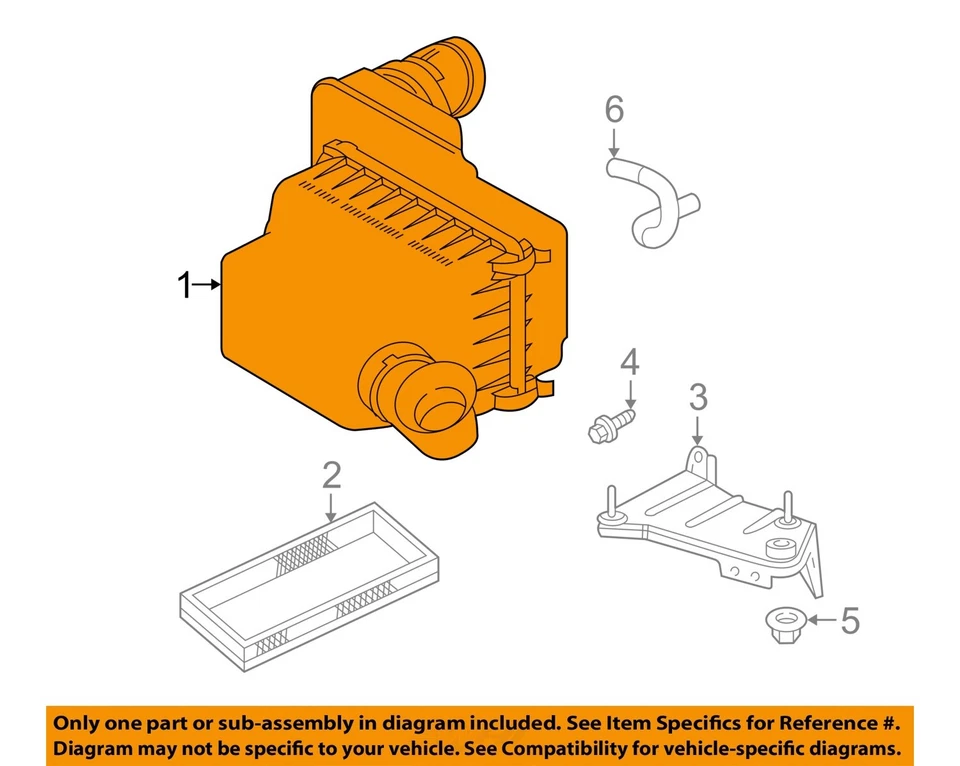 6

1

4

3

2

5

Only one part or sub-assembly in diagram included. See Item Specifics for Reference #.
Diagram may not be specific to your vehicle. See Compatibility for vehicle-specific diagrams.