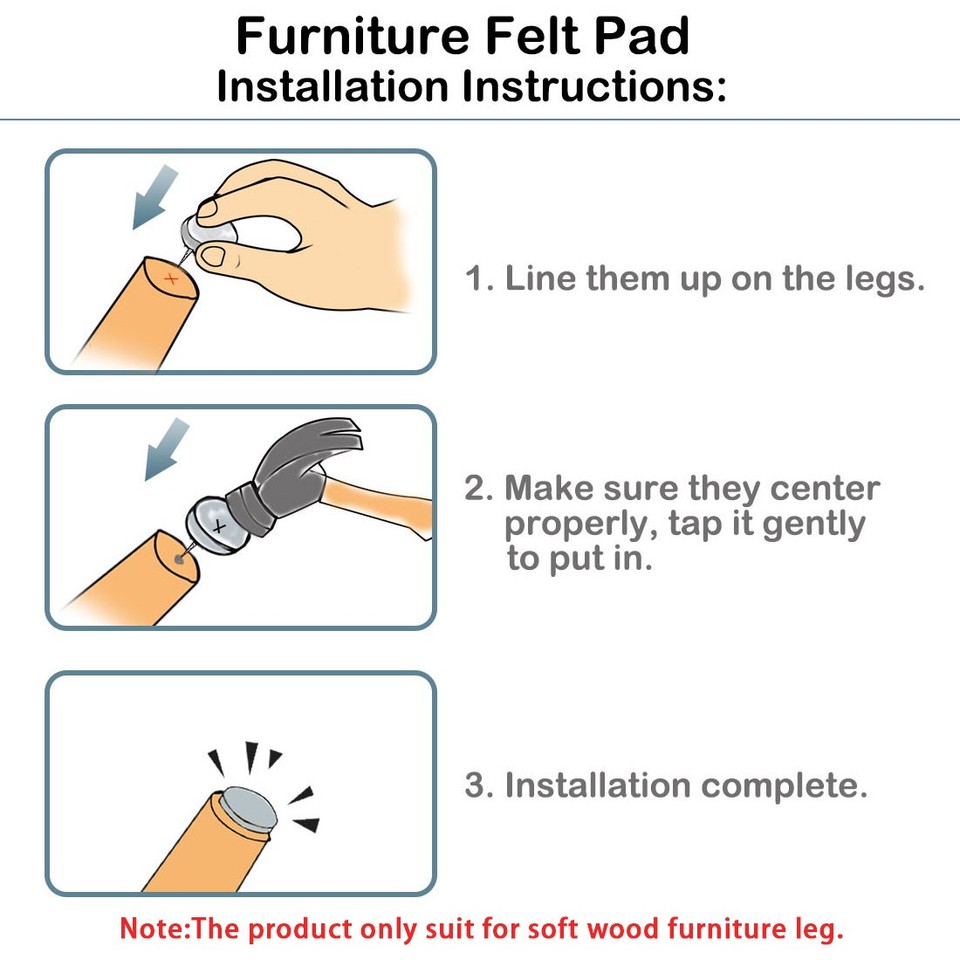 Furniture Felt Pad
Installation Instructions:

1. Line them up on the legs.

2. Make sure they center properly, tap it gently to put in.

3. Installation complete.

Note:The product only suit for soft wood furniture leg.