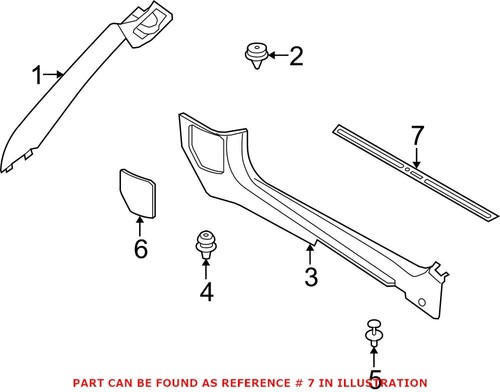 1
2
7
6
4
3
5
PART CAN BE FOUND AS REFERENCE # 7 IN ILLUSTRATION