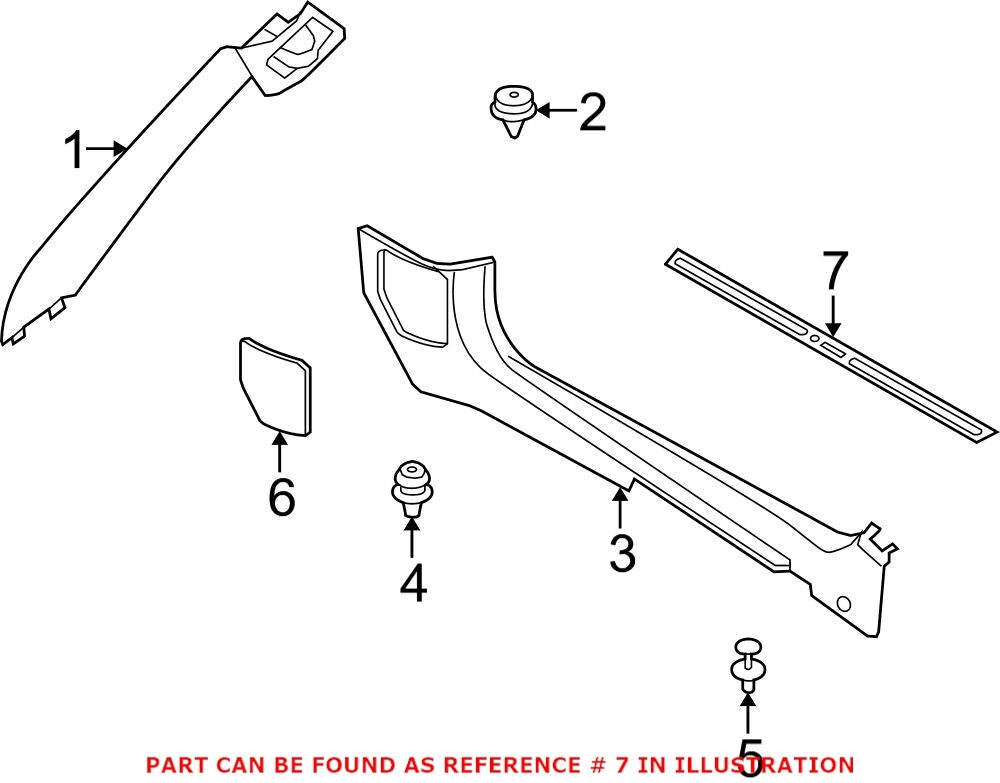 1
2
7
6
4
3
5
PART CAN BE FOUND AS REFERENCE # 7 IN ILLUSTRATION