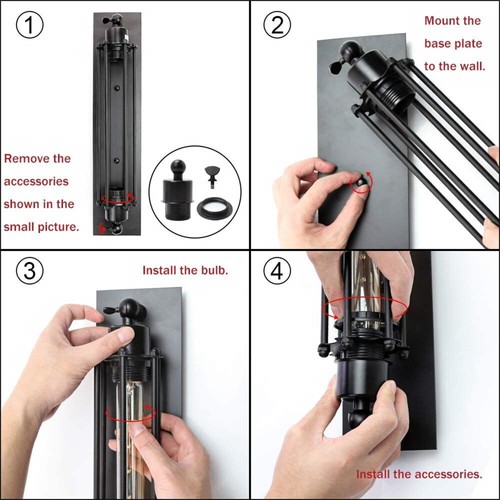 1

Remove the accessories shown in the small picture.

2

Mount the base plate to the wall.

3

Install the bulb.

4

Install the accessories.