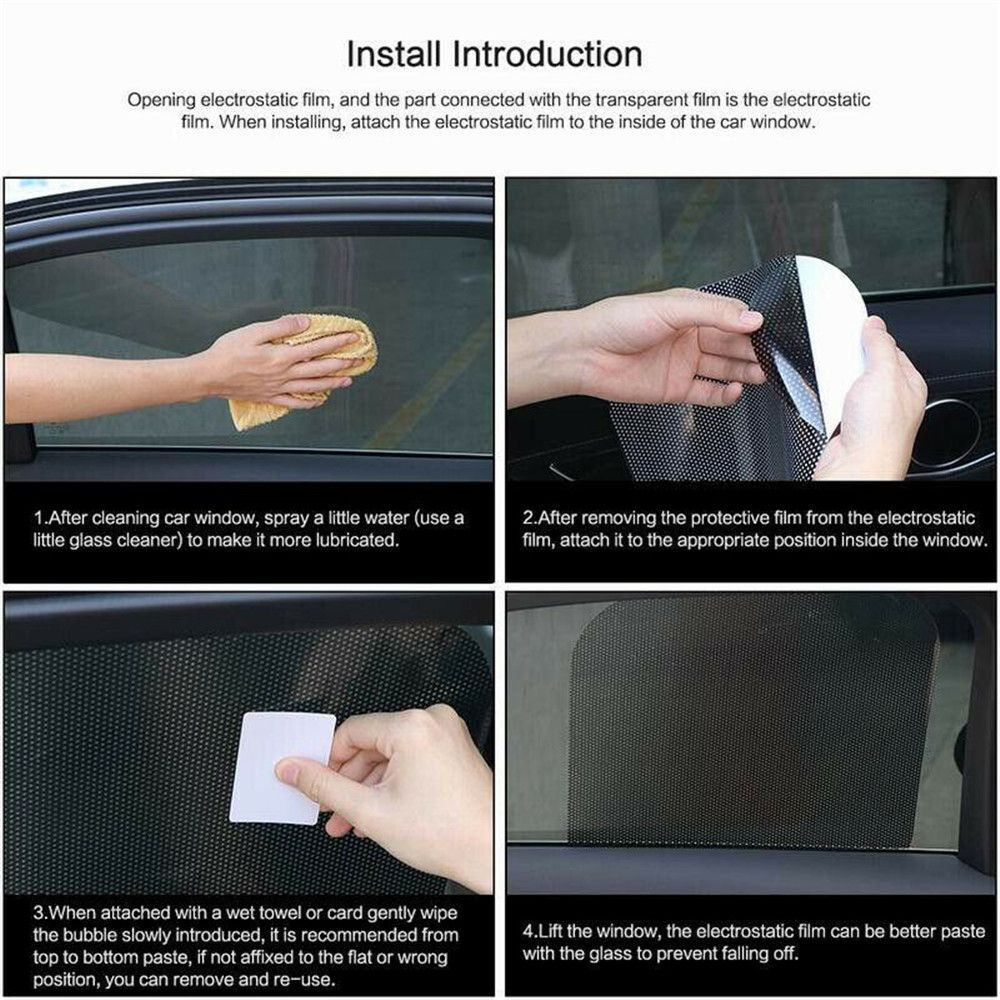 Install Introduction

Opening electrostatic film, and the part connected with the transparent film is the electrostatic film. When installing, attach the electrostatic film to the inside of the car window.

1.After cleaning car window, spray a little water (use a little glass cleaner) to make it more lubricated.

2.After removing the protective film from the electrostatic film, attach it to the appropriate position inside the window.

3.When attached with a wet towel or card gently wipe the bubble slowly introduced, it is recommended from top to bottom paste, if not affixed to the flat or wrong position, you can remove and re-use.

4.Lift the window, the electrostatic film can be better paste with the glass to prevent falling off.