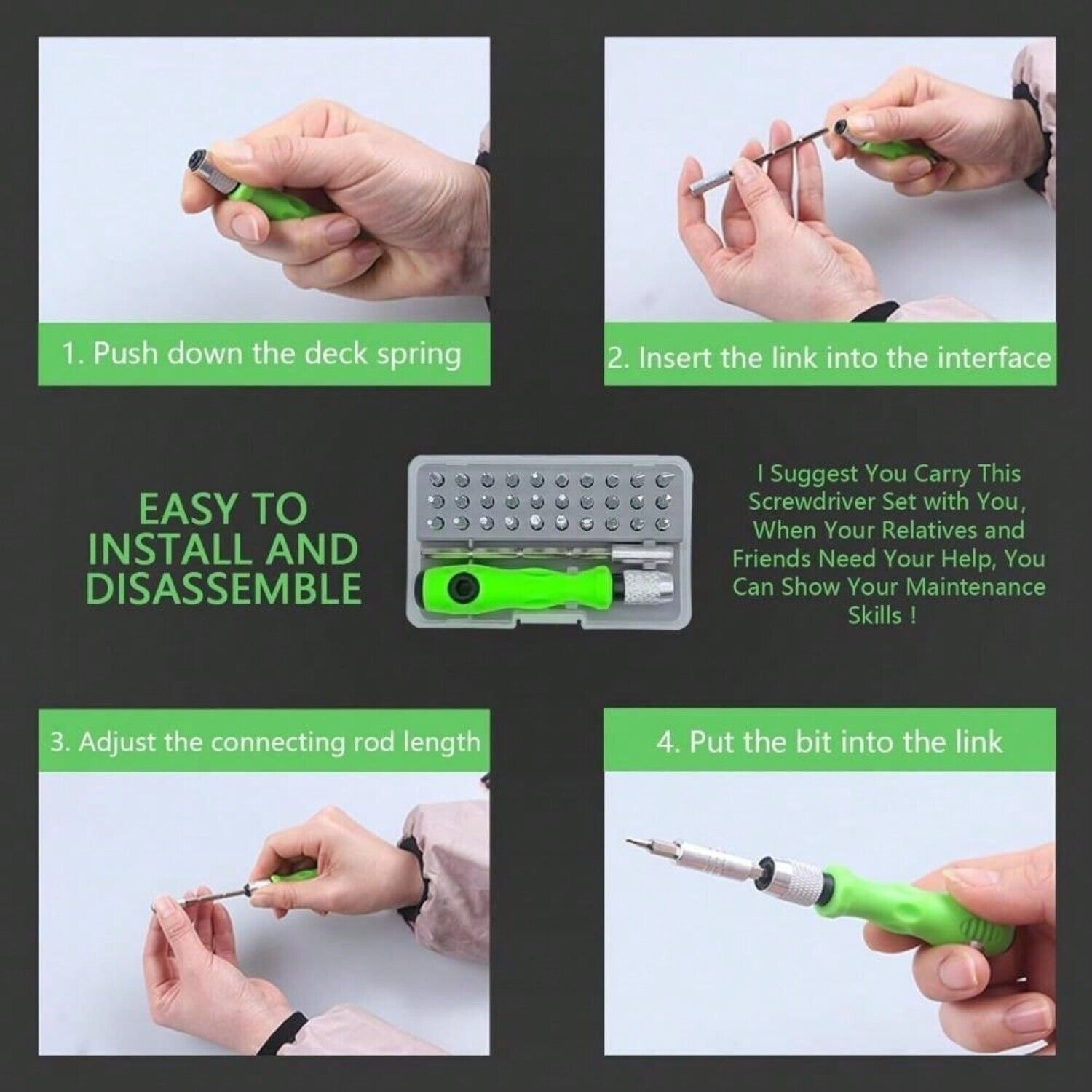 1. Push down the deck spring

2. Insert the link into the interface

EASY TO INSTALL AND DISASSEMBLE

I Suggest You Carry This Screwdriver Set with You, When Your Relatives and Friends Need Your Help, You Can Show Your Maintenance Skills !

3. Adjust the connecting rod length

4. Put the bit into the link