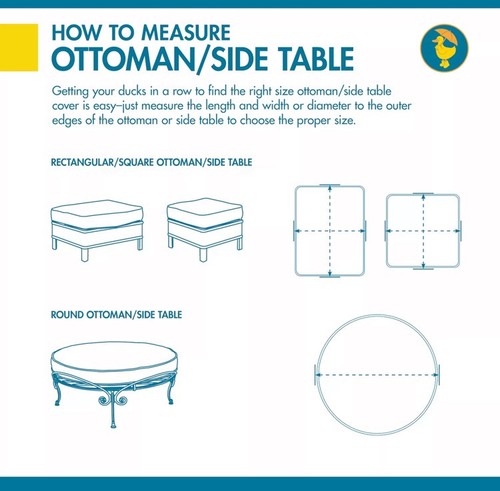 HOW TO MEASURE
OTTOMAN/SIDE TABLE

Getting your ducks in a row to find the right size ottoman/side table cover is easy–just measure the length and width or diameter to the outer edges of the ottoman or side table to choose the proper size.

RECTANGULAR/SQUARE OTTOMAN/SIDE TABLE

ROUND OTTOMAN/SIDE TABLE