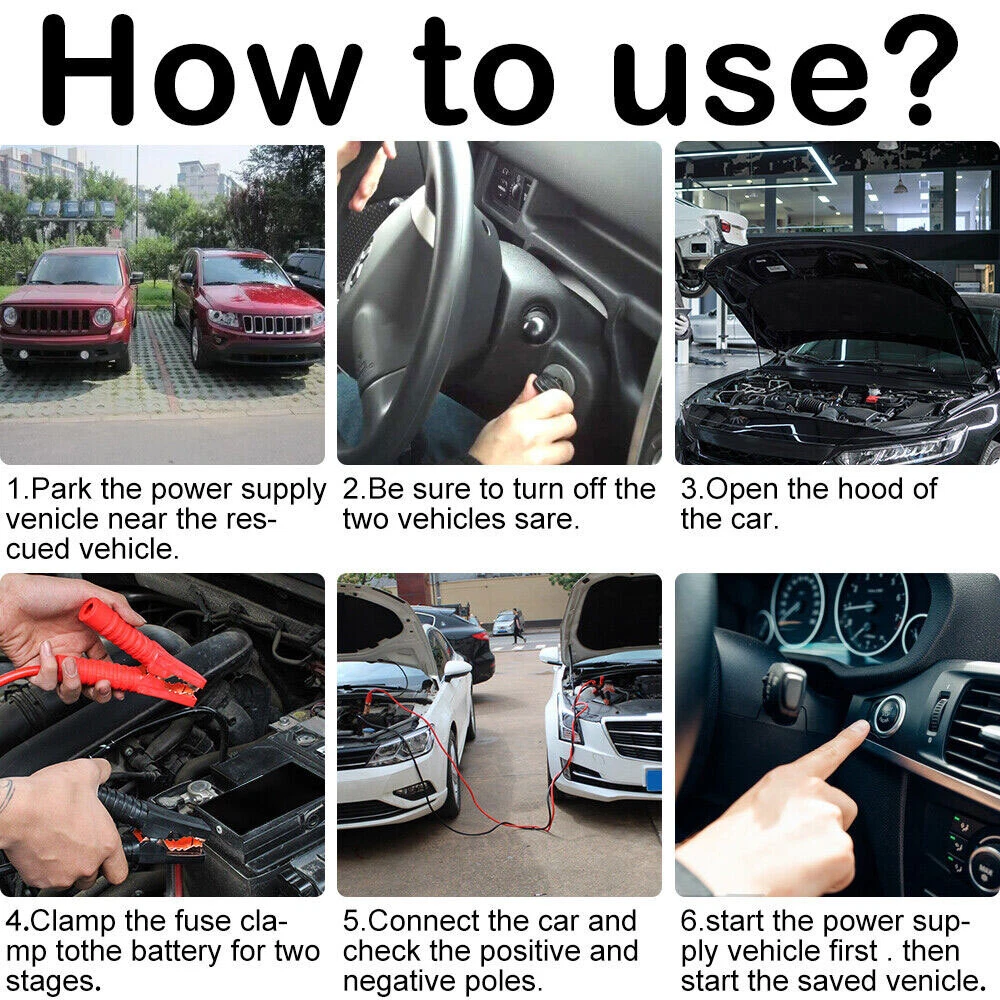 How to use?

1.Park the power supply venicle near the rescued vehicle.

2.Be sure to turn off the two vehicles sare.

3.Open the hood of the car.

4.Clamp the fuse clamp tothe battery for two stages.

5.Connect the car and check the positive and negative poles.

6.start the power supply vehicle first . then start the saved venicle.