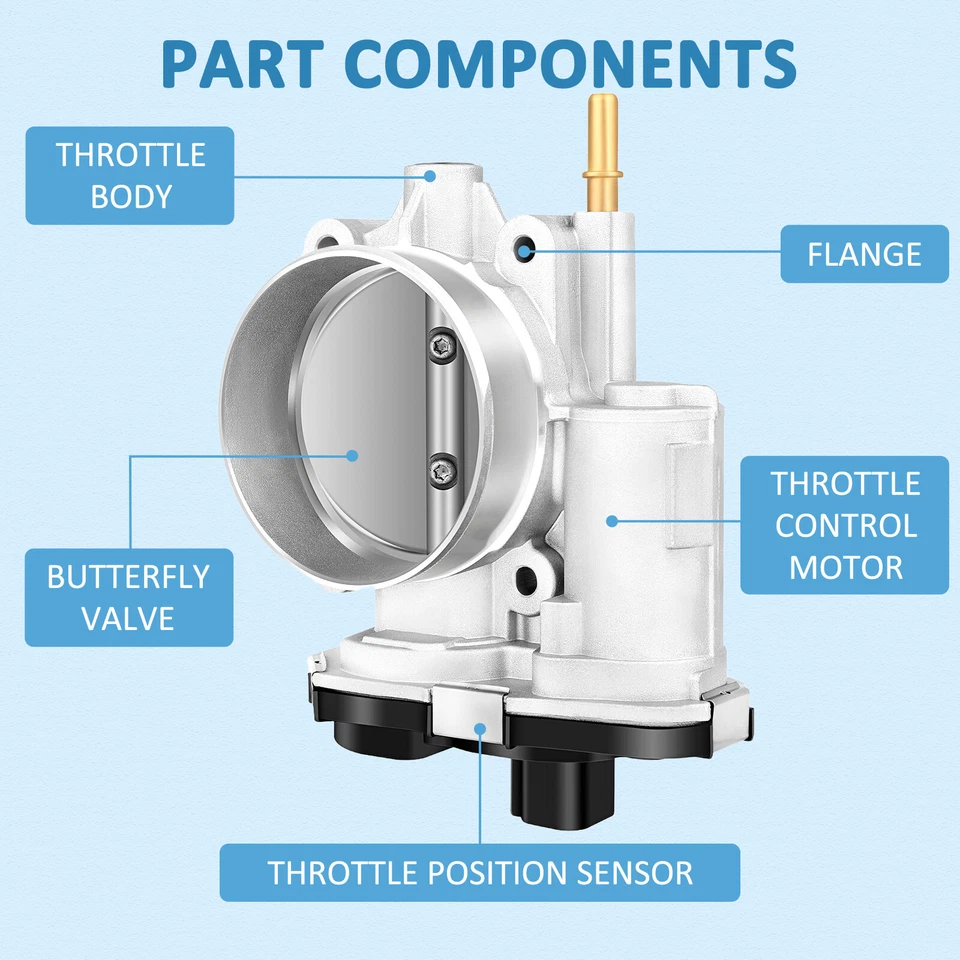 PART COMPONENTS

THROTTLE BODY

FLANGE

BUTTERFLY VALVE

THROTTLE CONTROL MOTOR

THROTTLE POSITION SENSOR