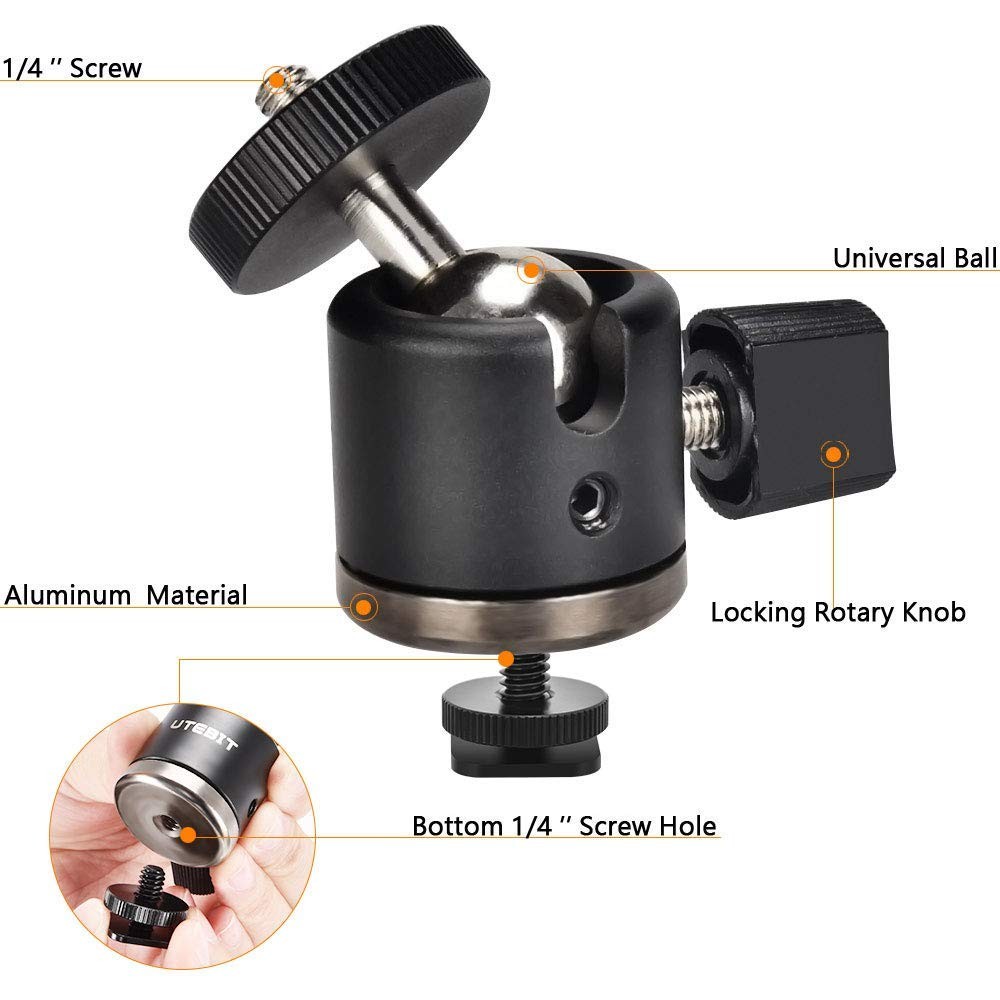 1/4 '' Screw

Universal Ball

Aluminum Material

Locking Rotary Knob

UTEBIT

Bottom 1/4 '' Screw Hole