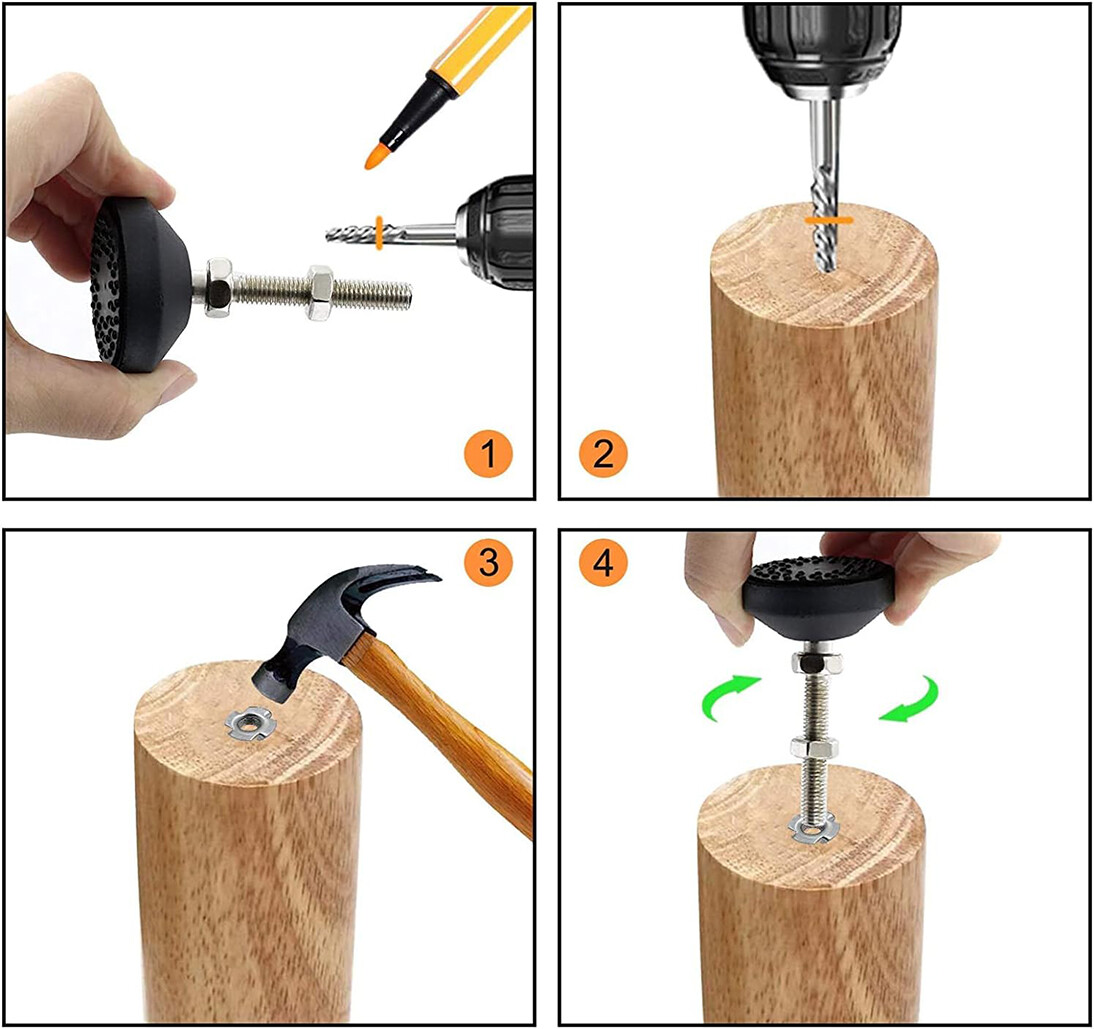 1

2

3

4