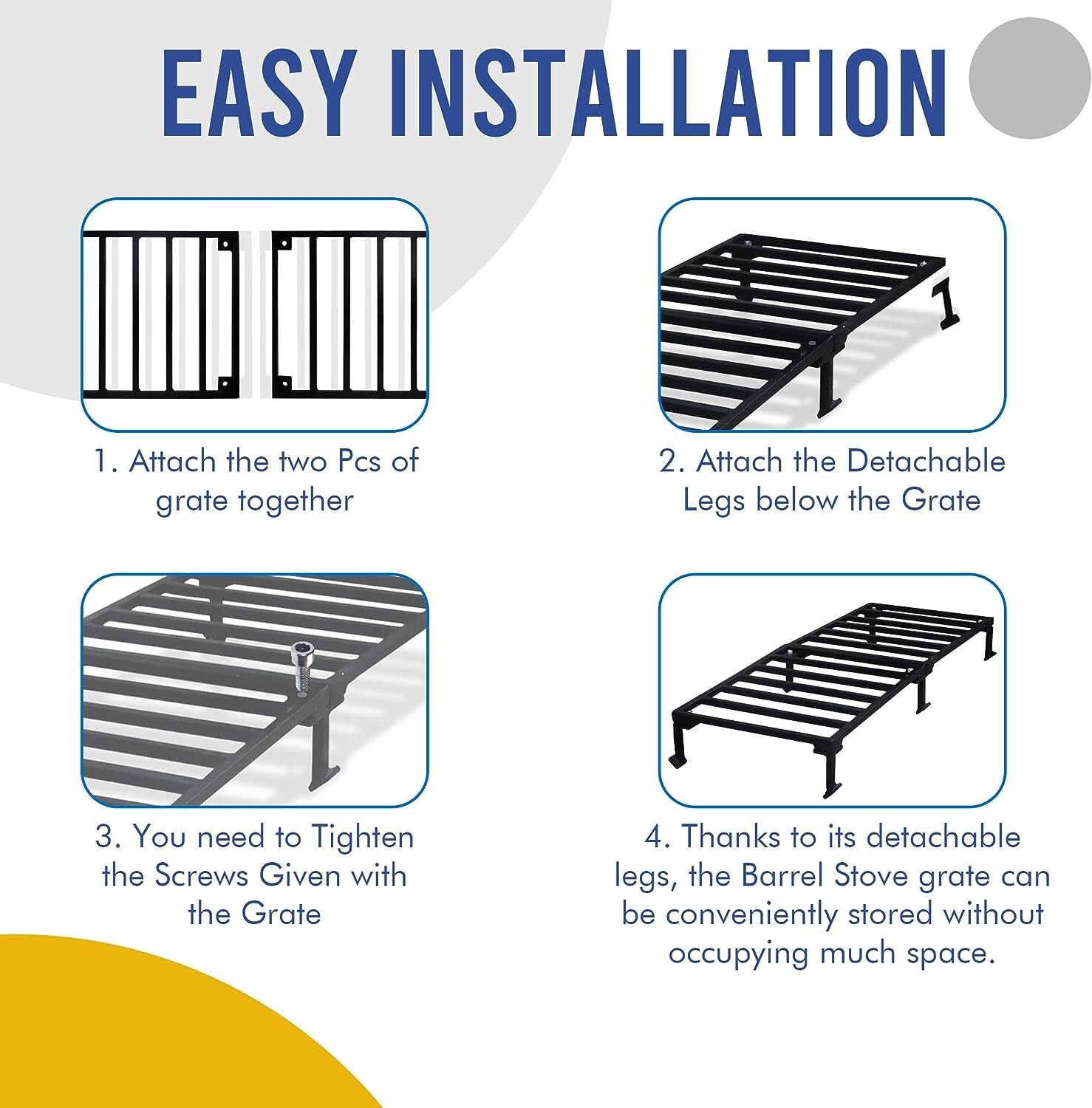 EASY INSTALLATION

1. Attach the two Pcs of grate together

2. Attach the Detachable Legs below the Grate

3. You need to Tighten the Screws Given with the Grate

4. Thanks to its detachable legs, the Barrel Stove grate can be conveniently stored without occupying much space.