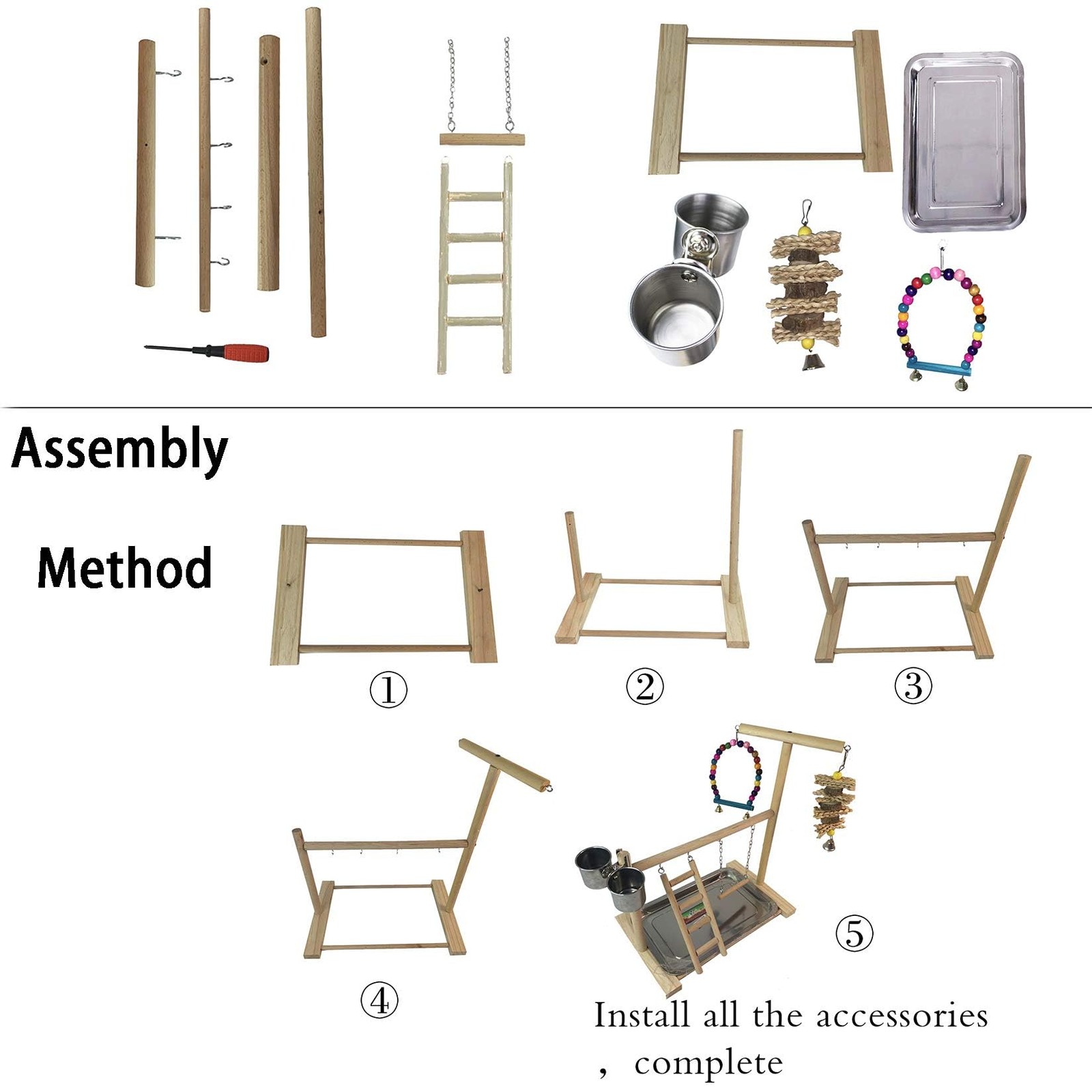 Assembly

Method

①

②

③

④

⑤

Install all the accessories

, complete