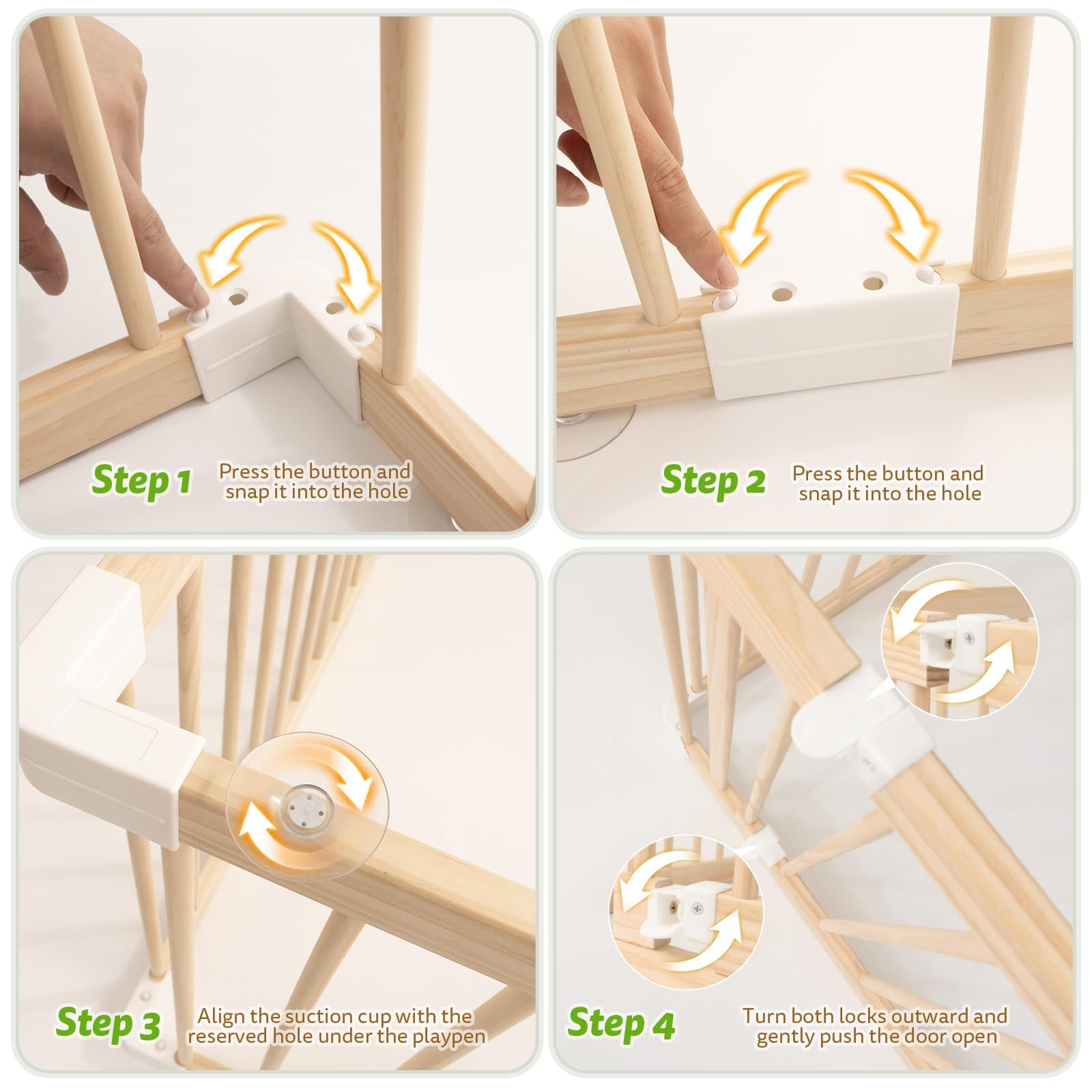 Step 1 Press the button and snap it into the hole

Step 2 Press the button and snap it into the hole

Step 3 Align the suction cup with the reserved hole under the playpen

Step 4 Turn both locks outward and gently push the door open