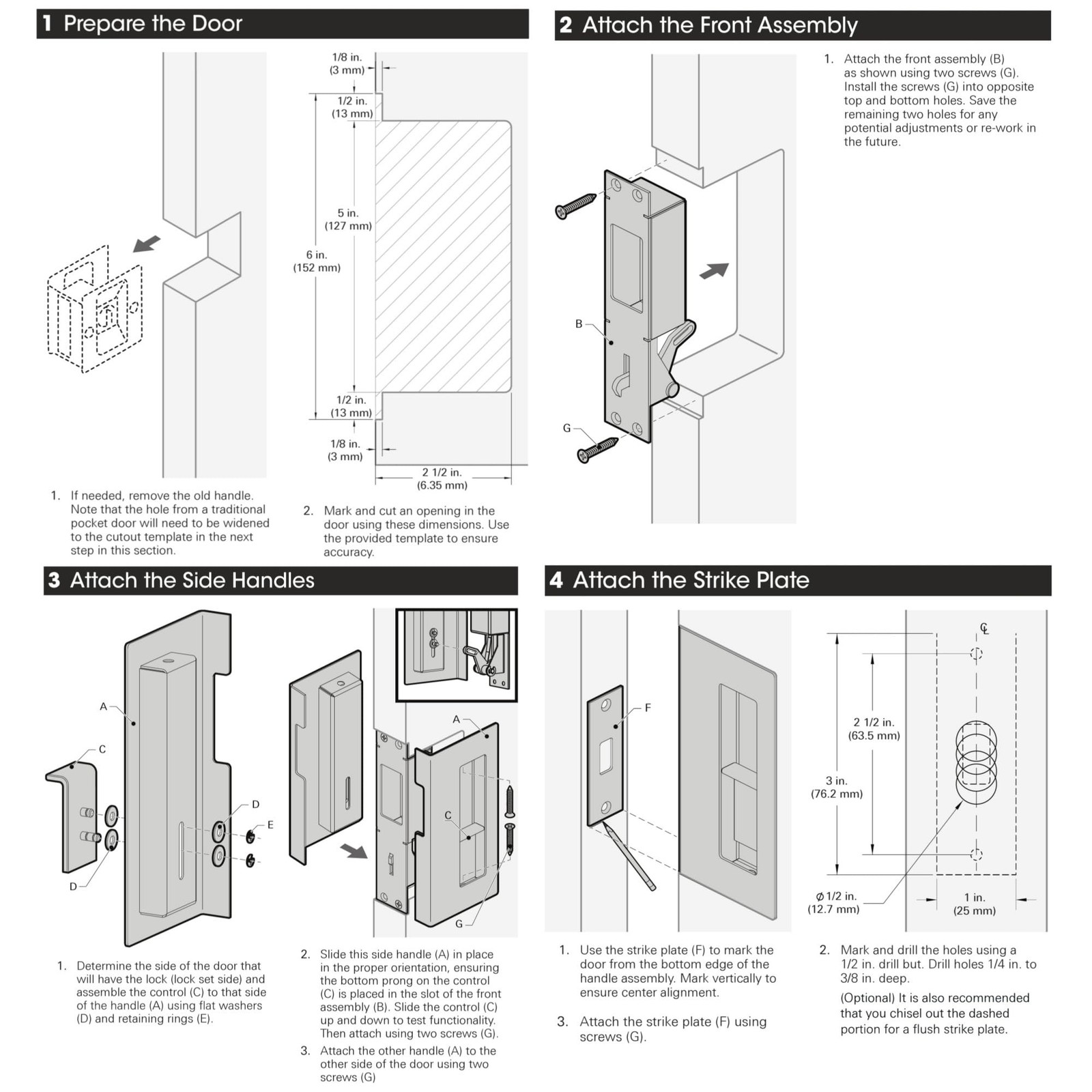 1 Prepare the Door

1/8 in. (3 mm)

1/2 in. (13 mm)

5 in. (127 mm)

6 in. (152 mm)

1/2 in. (13 mm)

1/8 in. (3 mm)

2 1/2 in. (6.35 mm)

1. If needed, remove the old handle. Note that the hole from a traditional pocket door will need to be widened to the cutout template in the next step in this section.

2. Mark and cut an opening in the door using these dimensions. Use the provided template to ensure accuracy.

2 Attach the Front Assembly

B

G

1. Attach the front assembly (B) as shown using two screws (G). Install the screws (G) into opposite top and bottom holes. Save the remaining two holes for any potential adjustments or re-work in the future.

3 Attach the Side Handles

A

C

D

D

E

A

C

G

1. Determine the side of the door that will have the lock (lock set side) and assemble the control (C) to that side of the handle (A) using flat washers (D) and retaining rings (E).

2. Slide this side handle (A) in place in the proper orientation, ensuring the bottom prong on the control (C) is placed in the slot of the front assembly (B). Slide the control (C) up and down to test functionality. Then attach using two screws (G).

3. Attach the other handle (A) to the other side of the door using two screws (G)

4 Attach the Strike Plate

F

℄

2 1/2 in. (63.5 mm)

3 in. (76.2 mm)

⌀ 1/2 in. (12.7 mm)

1 in. (25 mm)

1. Use the strike plate (F) to mark the door from the bottom edge of the handle assembly. Mark vertically to ensure center alignment.

3. Attach the strike plate (F) using screws (G).

2. Mark and drill the holes using a 1/2 in. drill but. Drill holes 1/4 in. to 3/8 in. deep.

(Optional) It is also recommended that you chisel out the dashed portion for a flush strike plate.