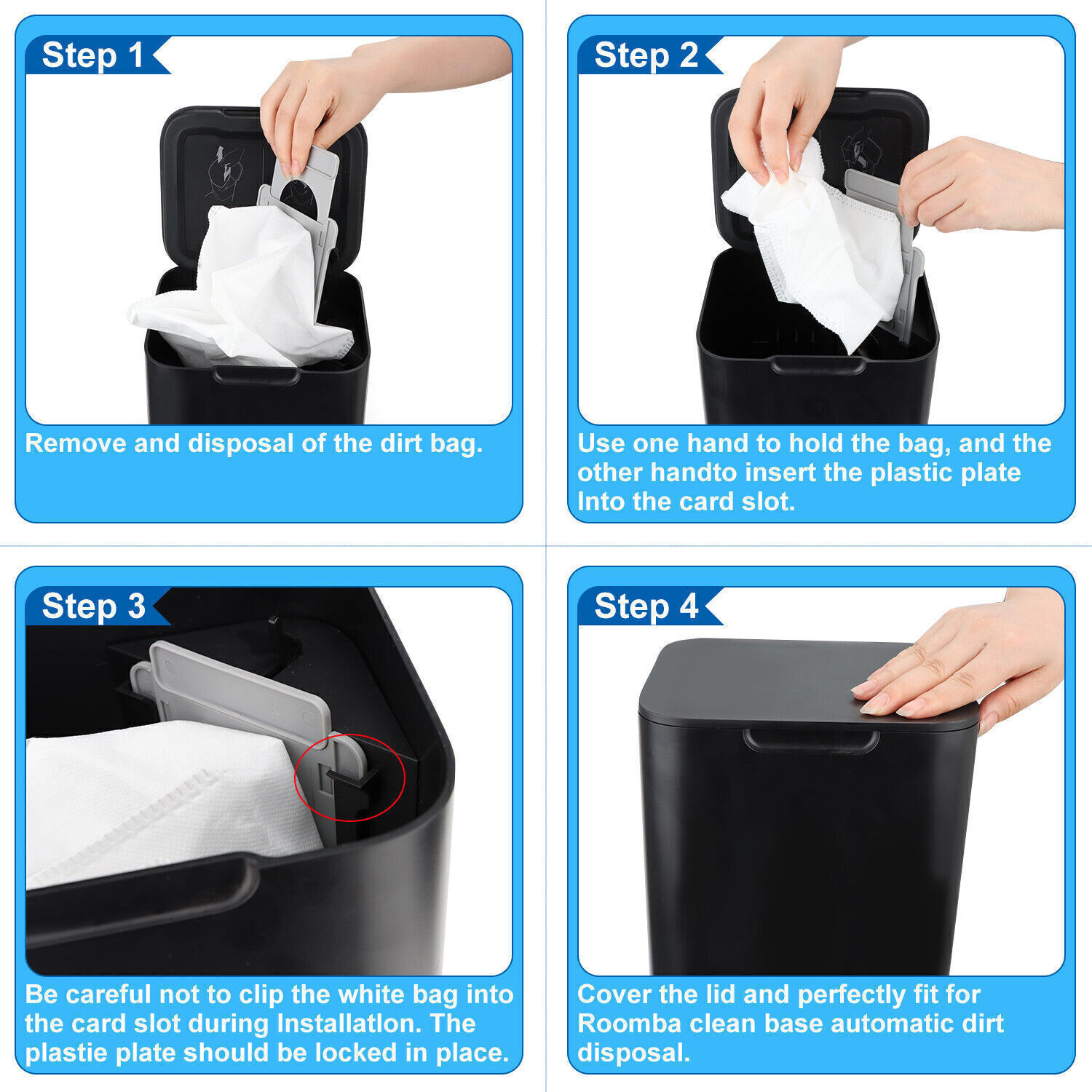 Step 1

Remove and disposal of the dirt bag.

Step 2

Use one hand to hold the bag, and the other handto insert the plastic plate Into the card slot.

Step 3

Be careful not to clip the white bag into the card slot during Installatlon. The plastie plate should be locked in place.

Step 4

Cover the lid and perfectly fit for Roomba clean base automatic dirt disposal.