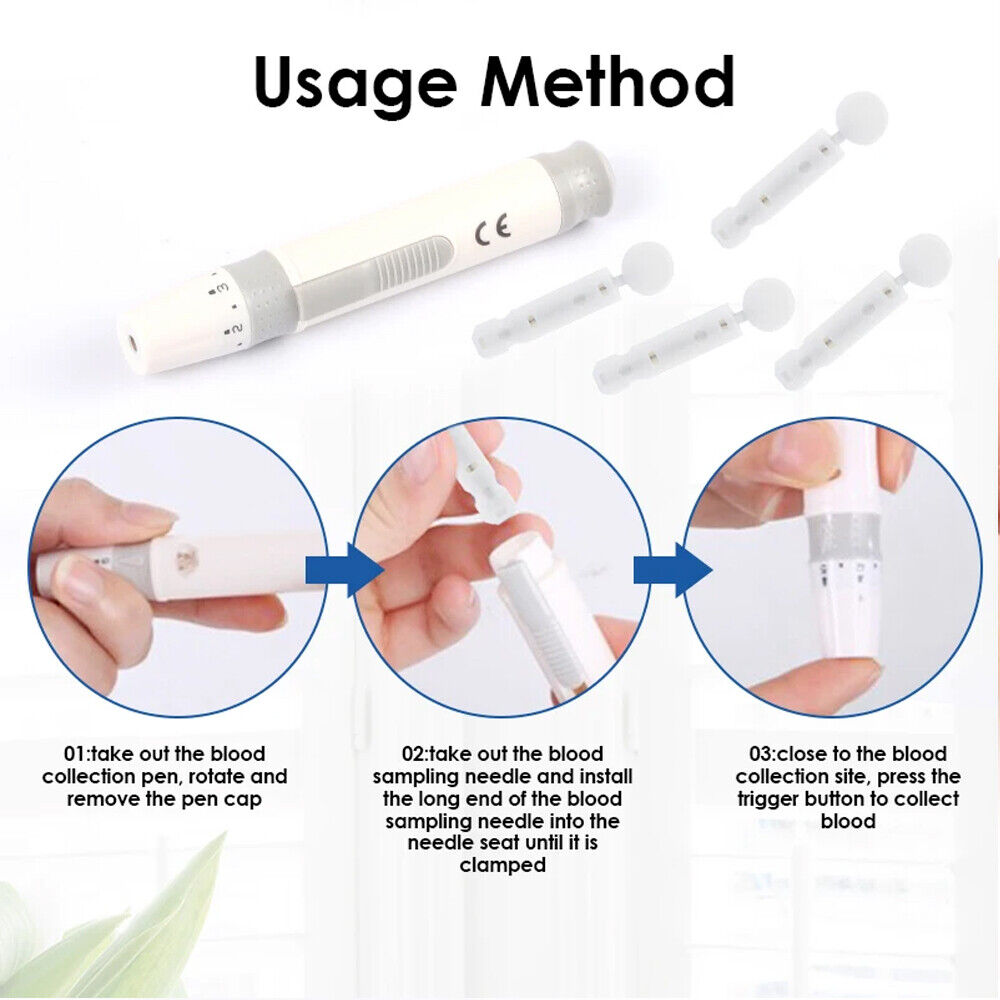 Usage Method

CE

3
2

01:take out the blood collection pen, rotate and remove the pen cap

02:take out the blood sampling needle and install the long end of the blood sampling needle into the needle seat until it is clamped

03:close to the blood collection site, press the trigger button to collect blood