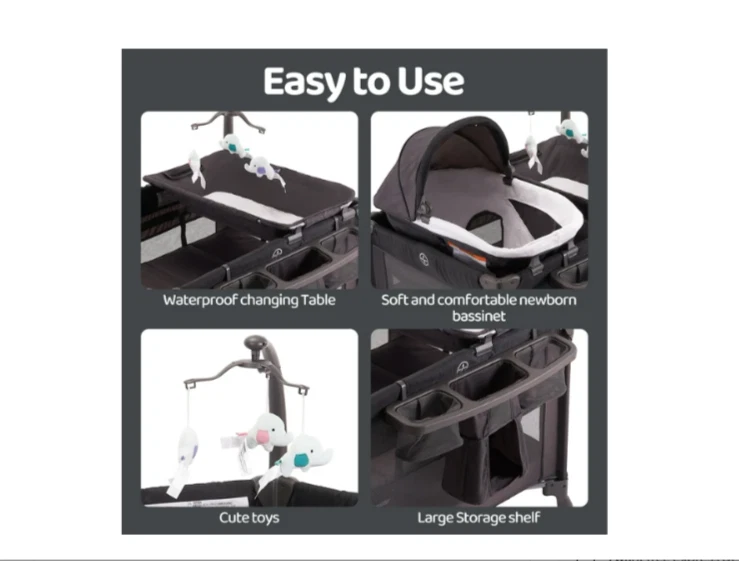 Easy to Use

Waterproof changing Table

Soft and comfortable newborn bassinet

Cute toys

Large Storage shelf