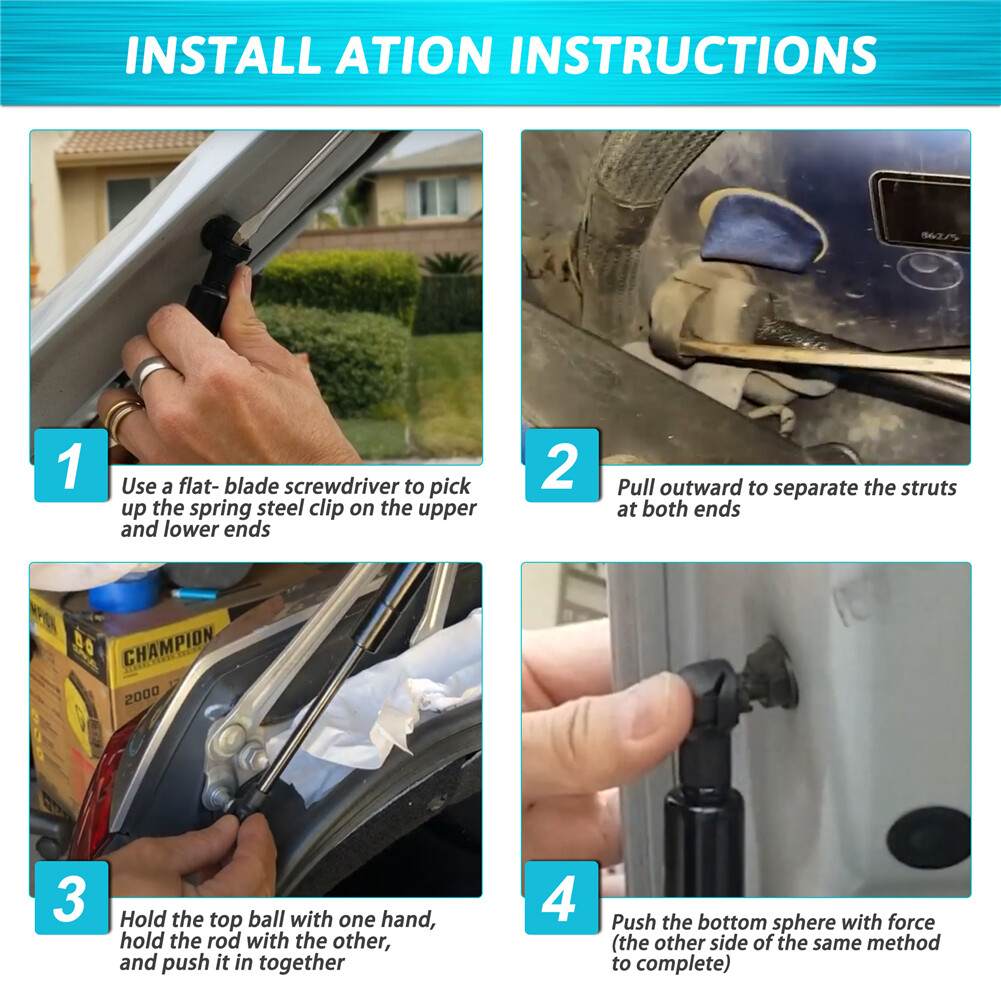 INSTALL ATION INSTRUCTIONS

1
Use a flat- blade screwdriver to pick up the spring steel clip on the upper and lower ends

2
Pull outward to separate the struts at both ends

CHAMPION
2000

3
Hold the top ball with one hand, hold the rod with the other, and push it in together

4
Push the bottom sphere with force (the other side of the same method to complete)