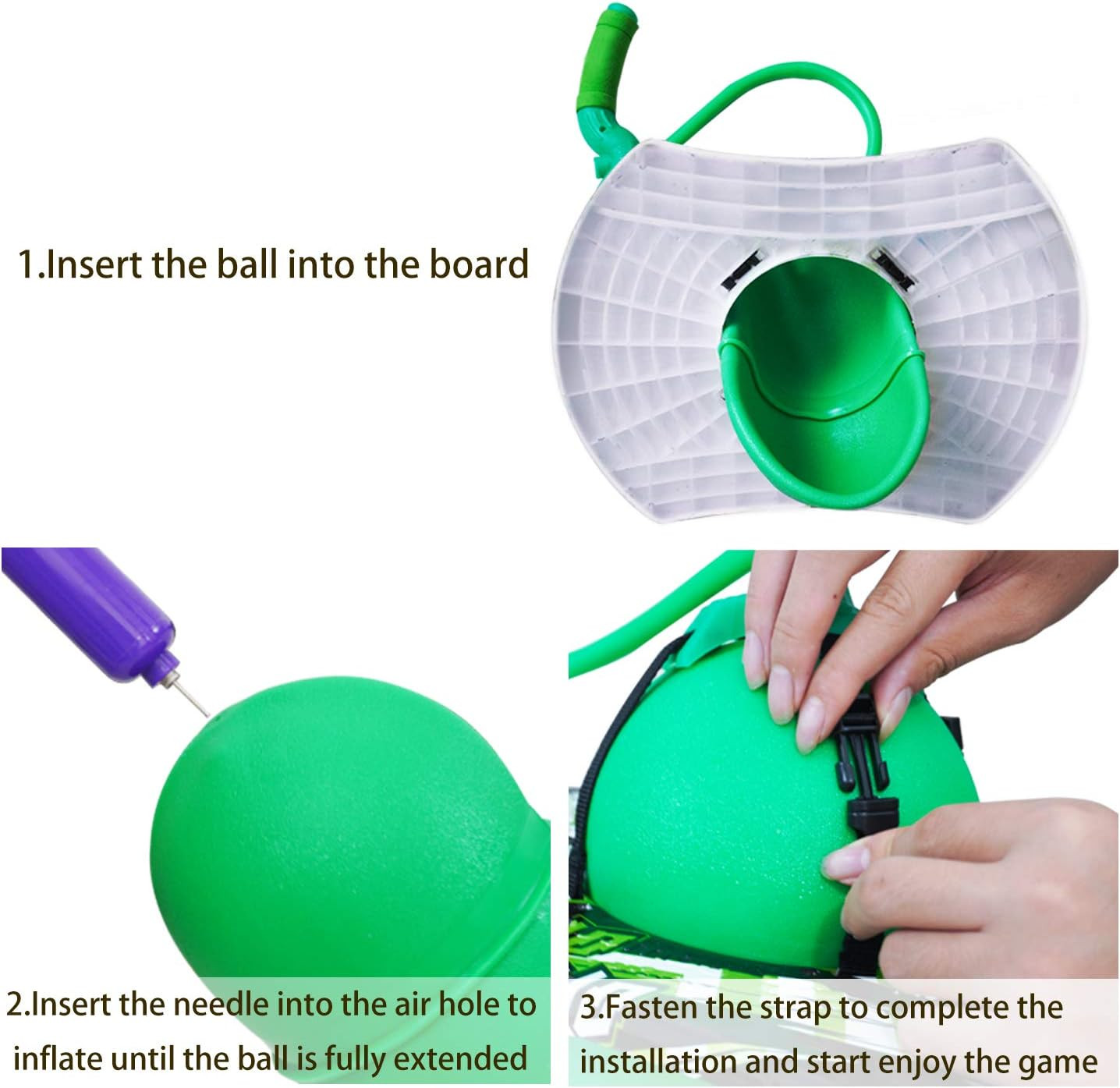 1.Insert the ball into the board

2.Insert the needle into the air hole to inflate until the ball is fully extended

3.Fasten the strap to complete the installation and start enjoy the game