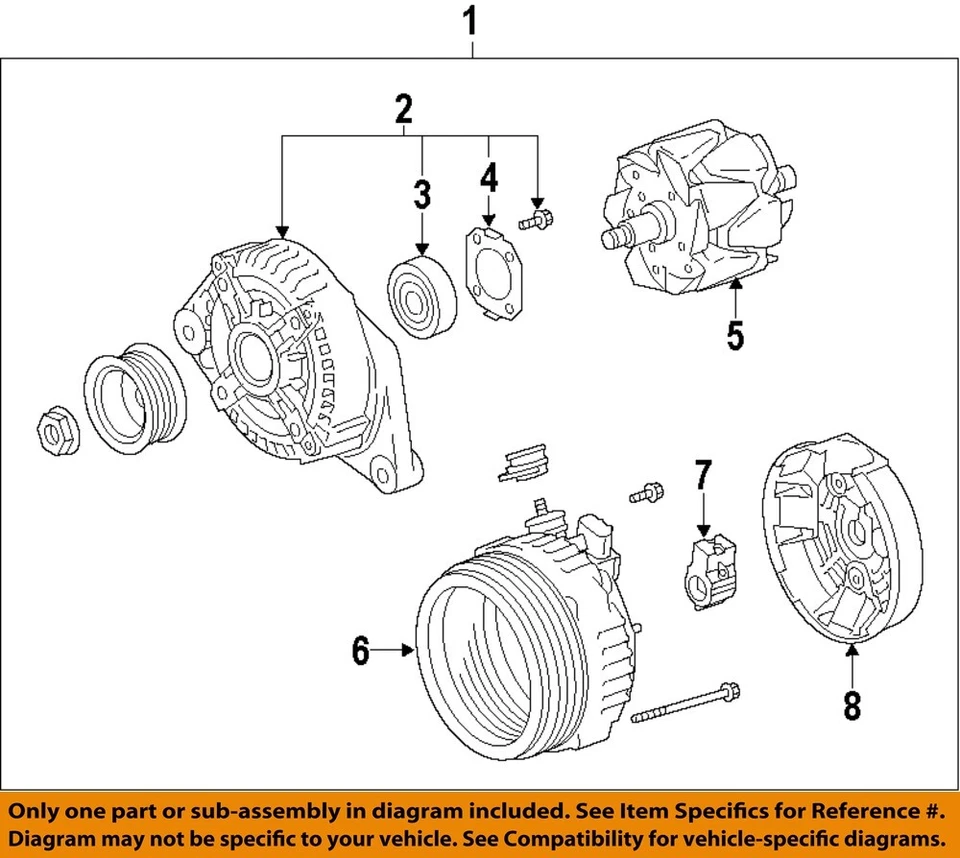 1
2
3
4
5
6
7
8

Only one part or sub-assembly in diagram included. See Item Specifics for Reference #.
Diagram may not be specific to your vehicle. See Compatibility for vehicle-specific diagrams.